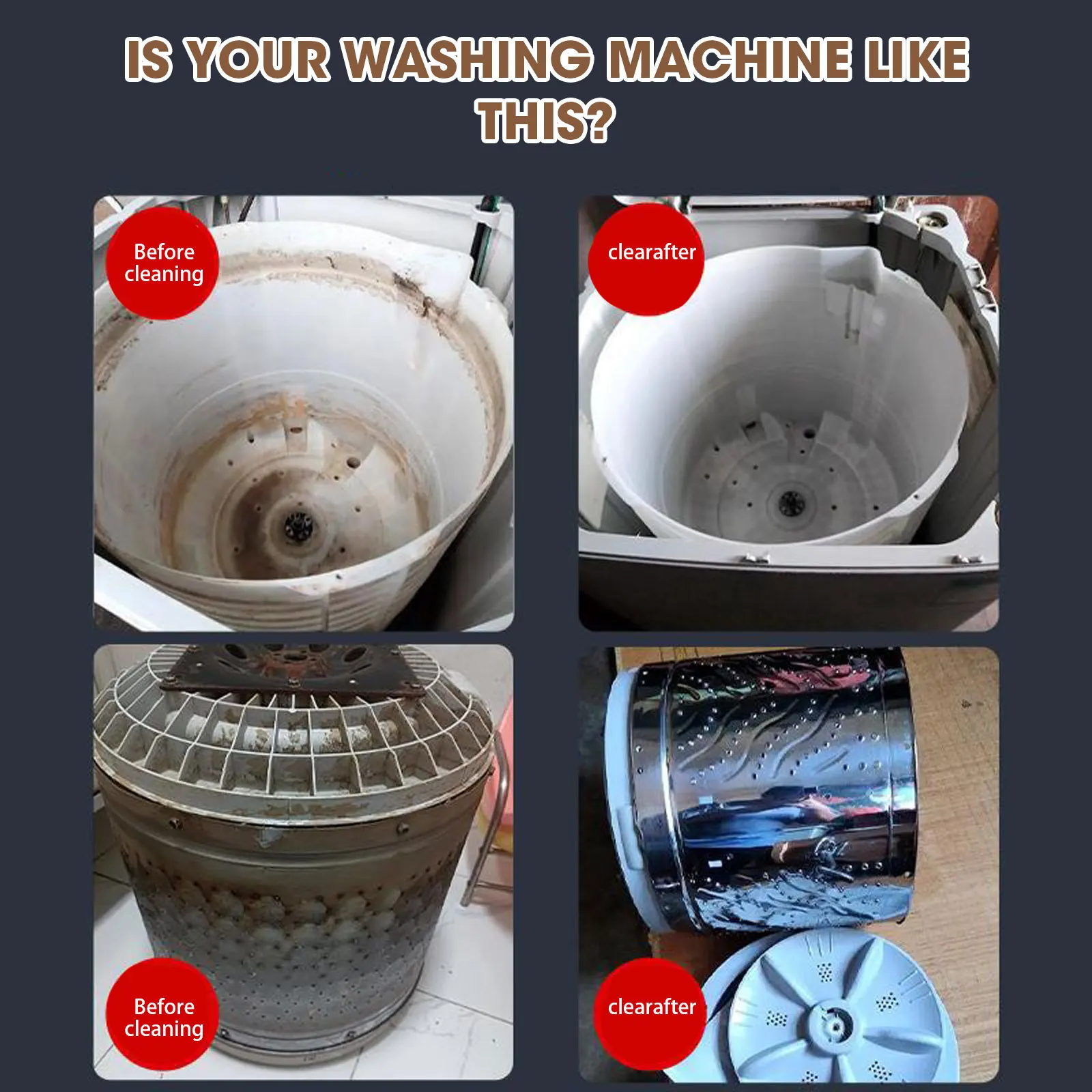 IS YOUR WASHING MACHINE LIKE THIS?

Before cleaning

clearafter

Before cleaning

clearafter