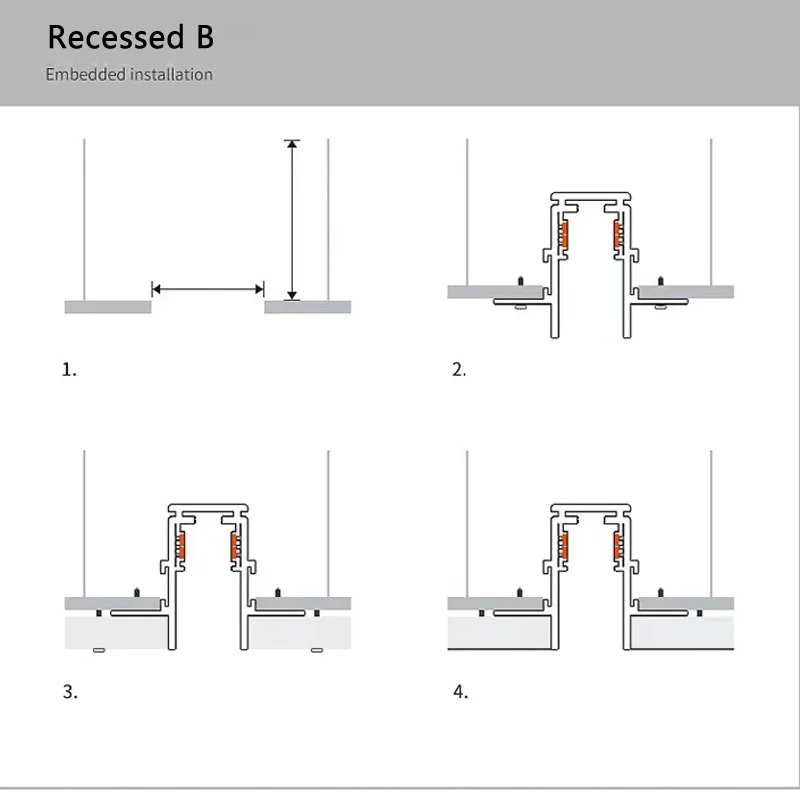 Recessed B
Embedded installation

1.

2.

3.

4.