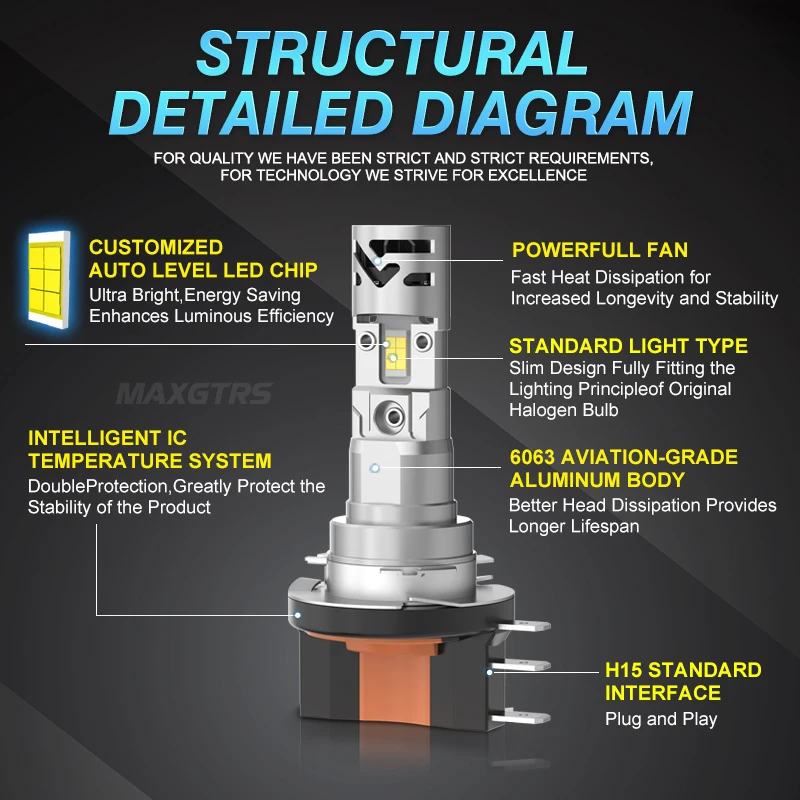 STRUCTURAL DETAILED DIAGRAM

FOR QUALITY WE HAVE BEEN STRICT AND STRICT REQUIREMENTS, FOR TECHNOLOGY WE STRIVE FOR EXCELLENCE

CUSTOMIZED AUTO LEVEL LED CHIP
Ultra Bright,Energy Saving Enhances Luminous Efficiency

MAXGTRS

INTELLIGENT IC TEMPERATURE SYSTEM
DoubleProtection,Greatly Protect the Stability of the Product

POWERFULL FAN
Fast Heat Dissipation for Increased Longevity and Stability

STANDARD LIGHT TYPE
Slim Design Fully Fitting the Lighting Principleof Original Halogen Bulb

6063 AVIATION-GRADE ALUMINUM BODY
Better Head Dissipation Provides Longer Lifespan

H15 STANDARD INTERFACE
Plug and Play