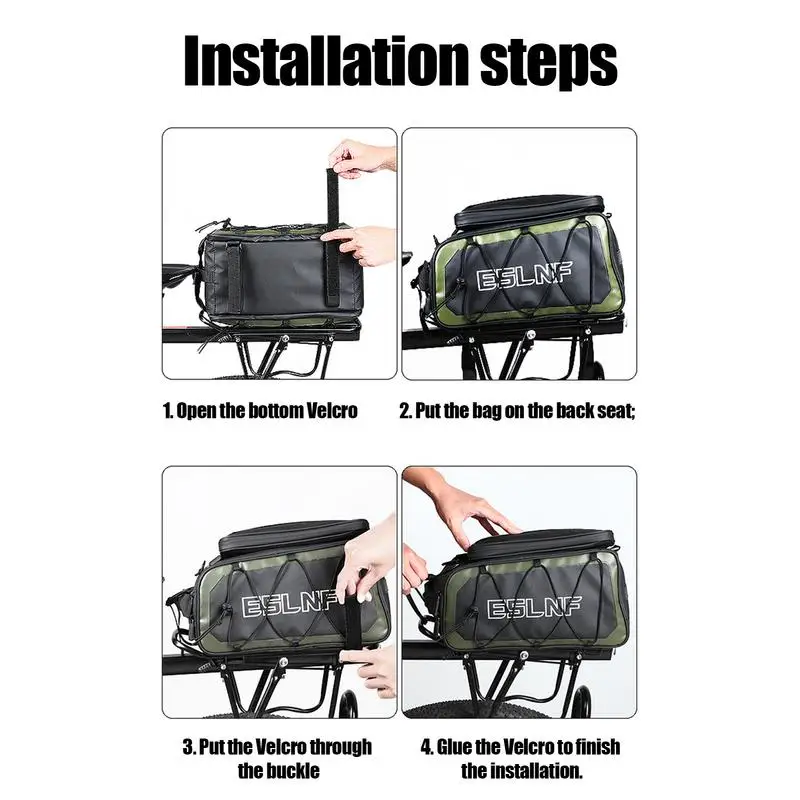 Installation steps

ESLNF

1. Open the bottom Velcro

2. Put the bag on the back seat;

ESLNF

ESLNF

3. Put the Velcro through the buckle

4. Glue the Velcro to finish the installation.