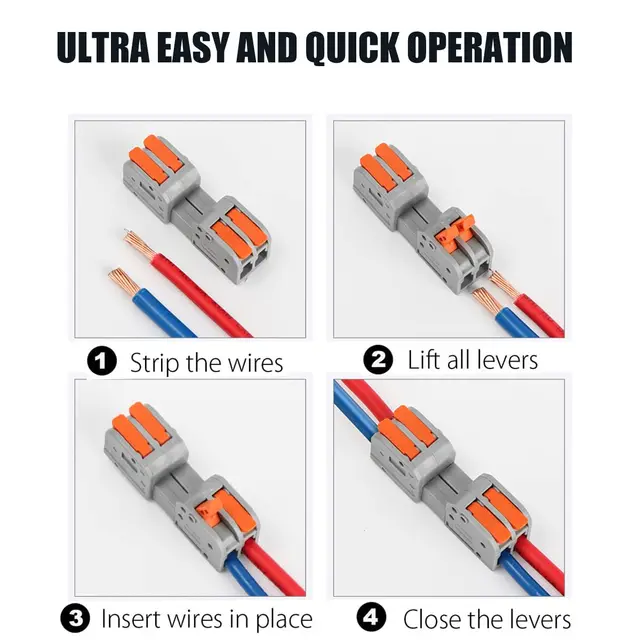 ULTRA EASY AND QUICK OPERATION

1 Strip the wires

2 Lift all levers

3 Insert wires in place

4 Close the levers