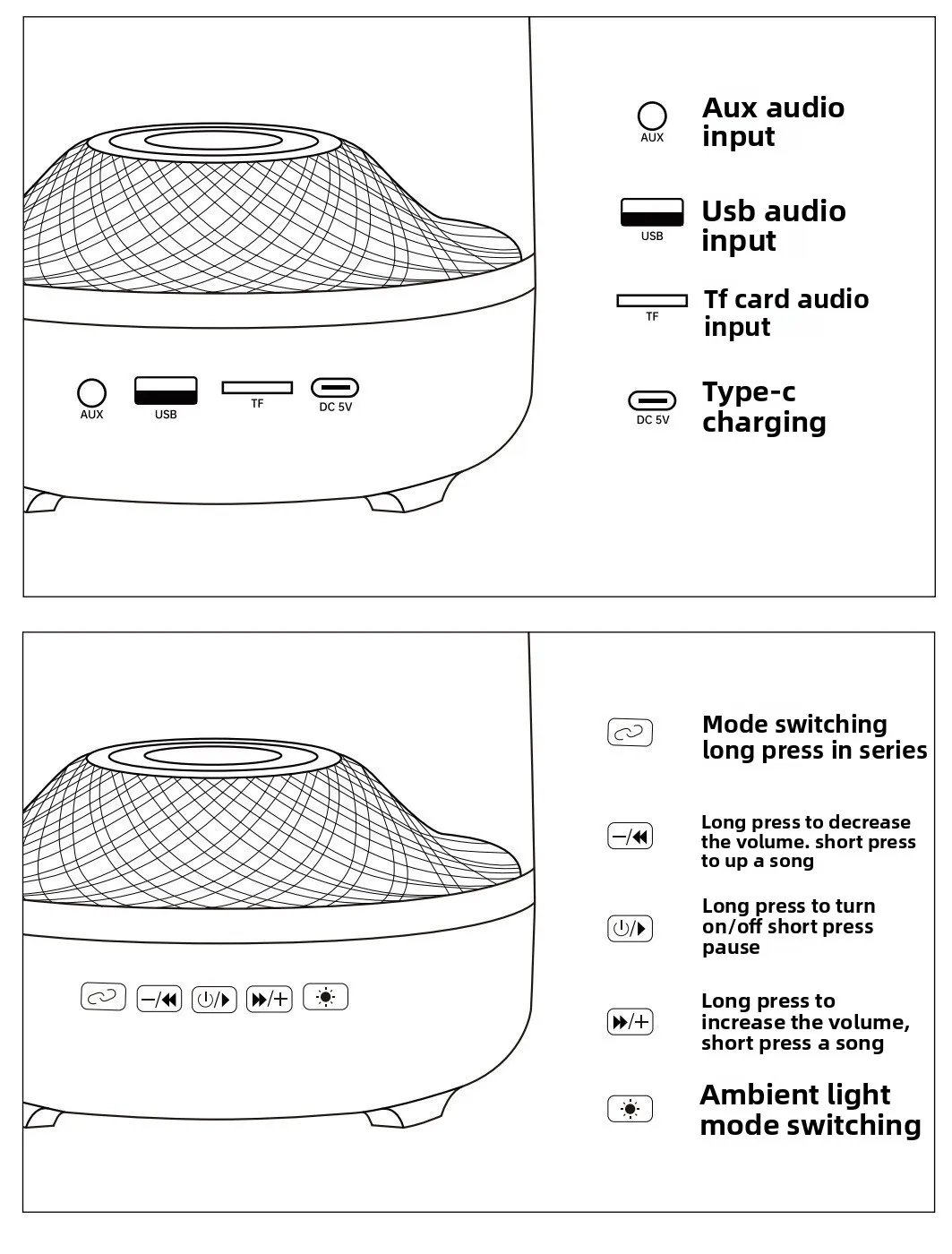 AUX USB TF DC 5V

AUX Aux audio input

USB Usb audio input

TF Tf card audio input

DC 5V Type-c charging

Mode switching long press in series

Long press to decrease the volume. short press to up a song

Long press to turn on/off short press pause

Long press to increase the volume, short press a song

Ambient light mode switching