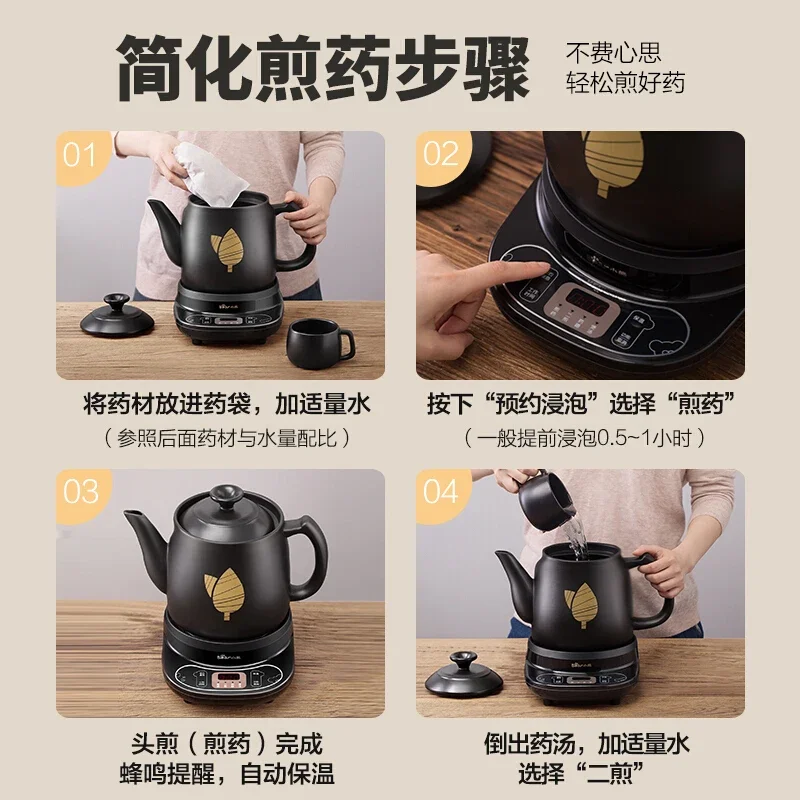 简化煎药步骤

不费心思
轻松煎好药

01

将药材放进药袋，加适量水
（参照后面药材与水量配比）

02

按下“预约浸泡”选择“煎药”
（一般提前浸泡0.5~1小时）

03

头煎（煎药）完成
蜂鸣提醒，自动保温

04

倒出药汤，加适量水
选择“二煎”