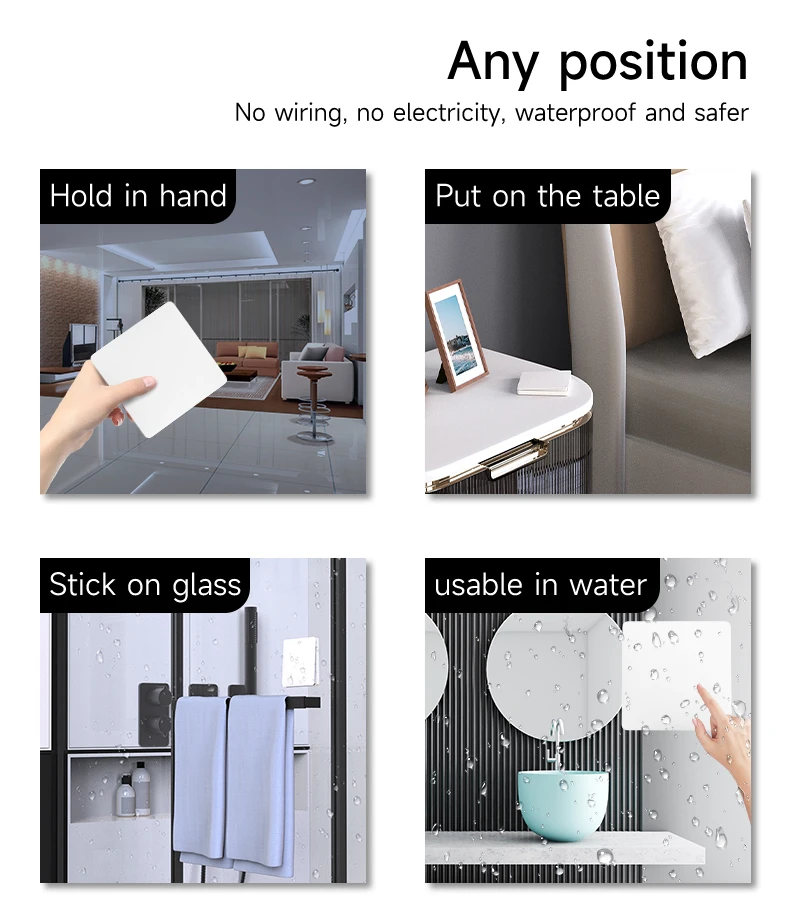 Any position

No wiring, no electricity, waterproof and safer

Hold in hand

Put on the table

Stick on glass

usable in water