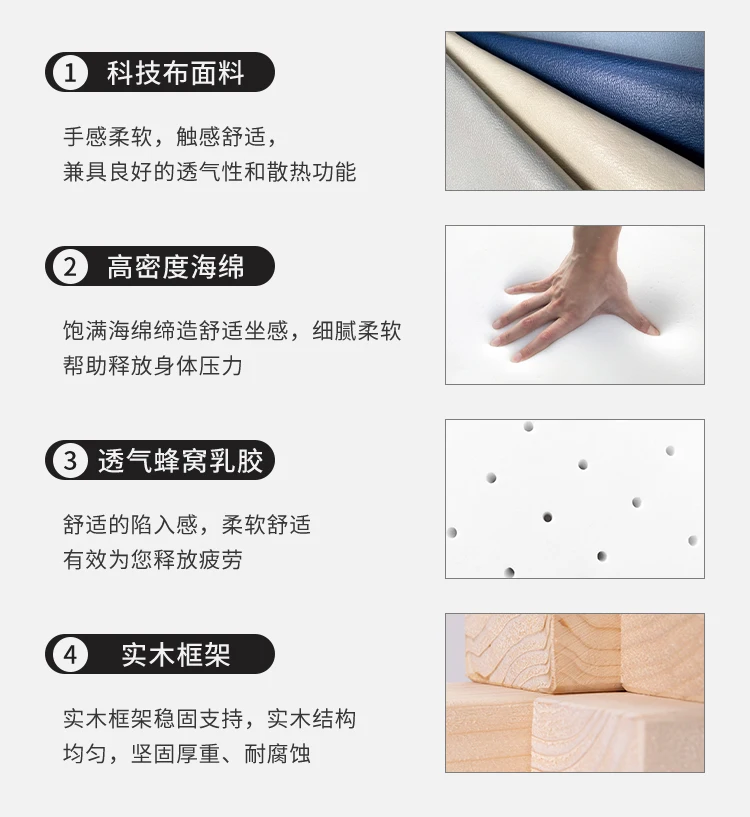 1 科技布面料

手感柔软，触感舒适，
兼具良好的透气性和散热功能

2 高密度海绵

饱满海绵缔造舒适坐感，细腻柔软
帮助释放身体压力

3 透气蜂窝乳胶

舒适的陷入感，柔软舒适
有效为您释放疲劳

4 实木框架

实木框架稳固支持，实木结构
均匀，坚固厚重、耐腐蚀