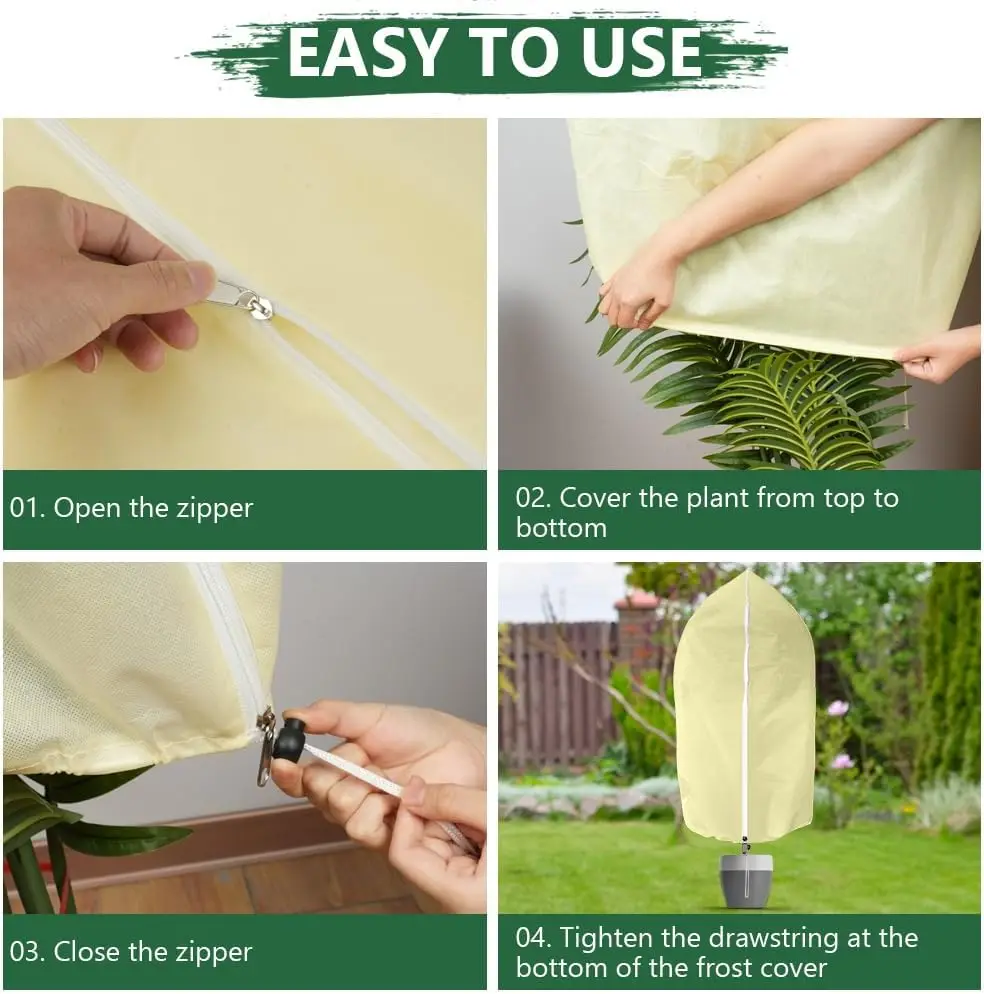 EASY TO USE

01. Open the zipper

02. Cover the plant from top to bottom

03. Close the zipper

04. Tighten the drawstring at the bottom of the frost cover