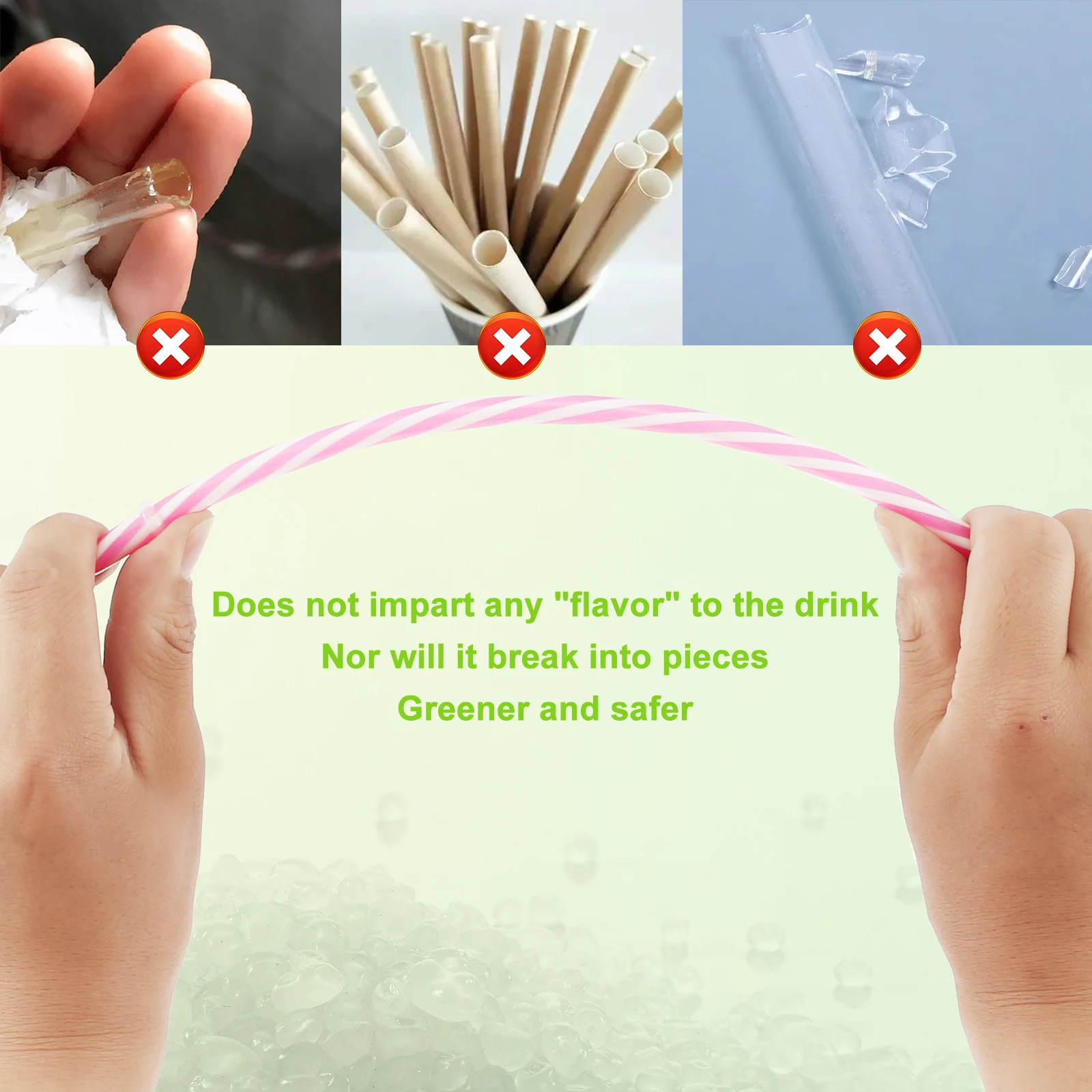 Does not impart any "flavor" to the drink
Nor will it break into pieces
Greener and safer