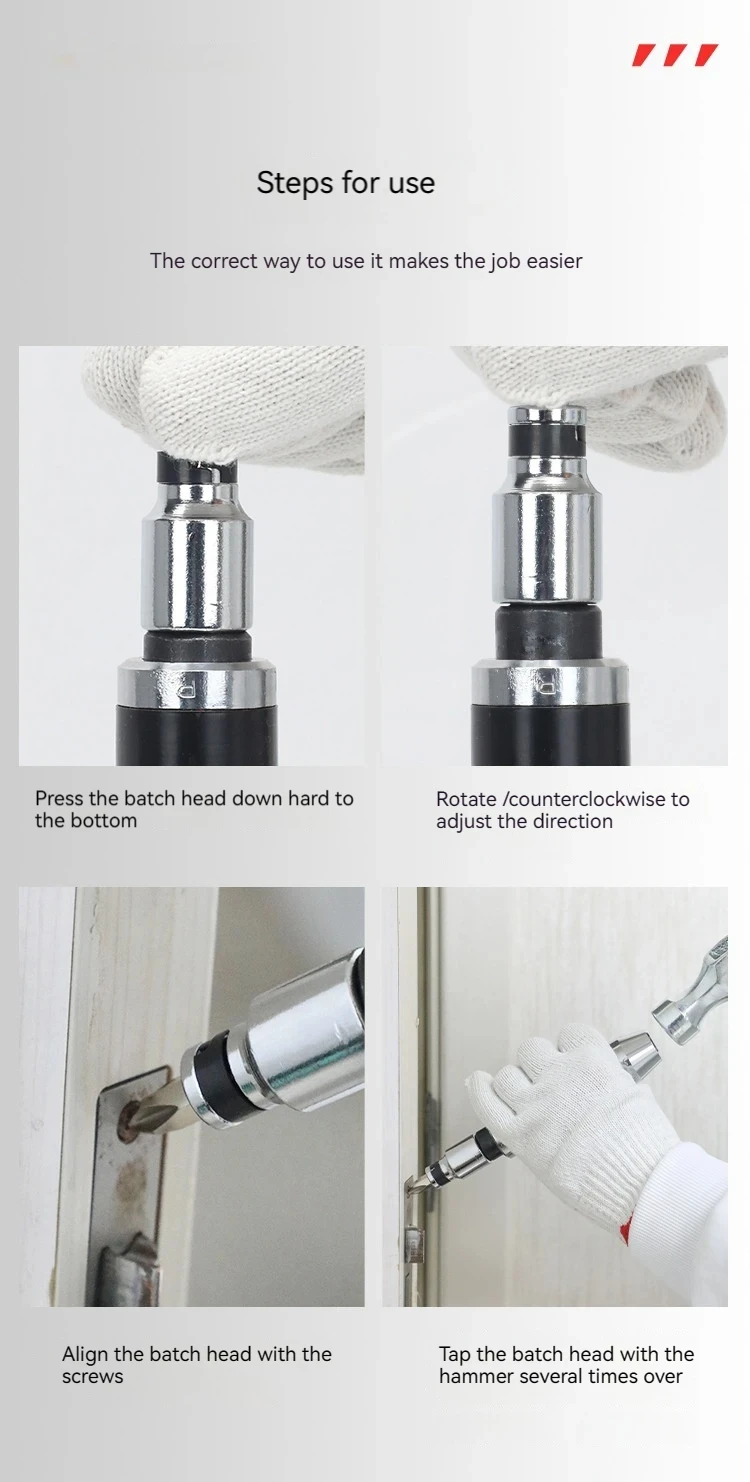 Steps for use

The correct way to use it makes the job easier

Press the batch head down hard to the bottom

Rotate /counterclockwise to adjust the direction

Align the batch head with the screws

Tap the batch head with the hammer several times over