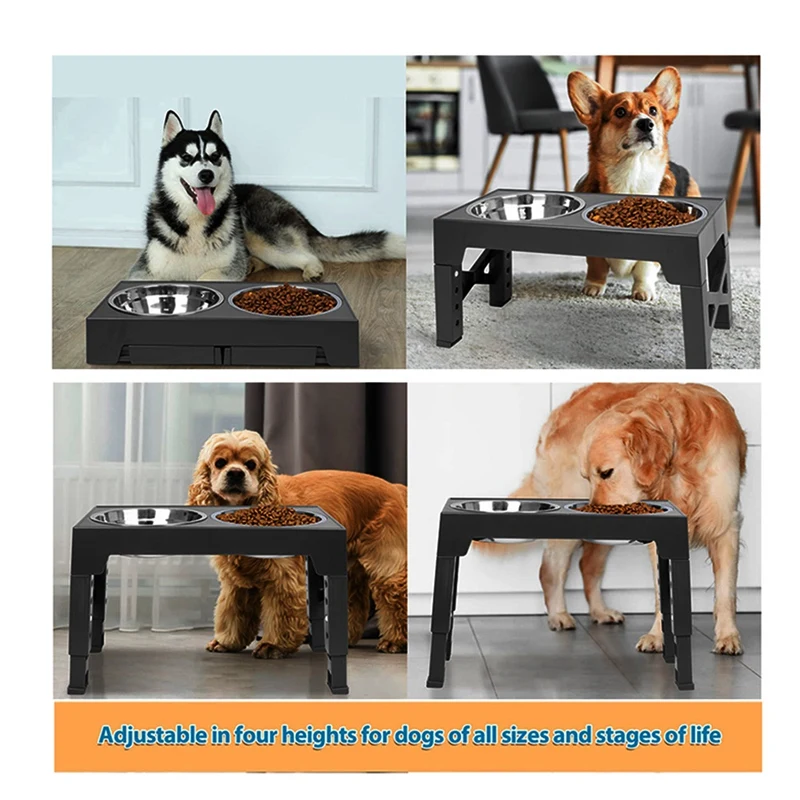 Adjustable in four heights for dogs of all sizes and stages of life