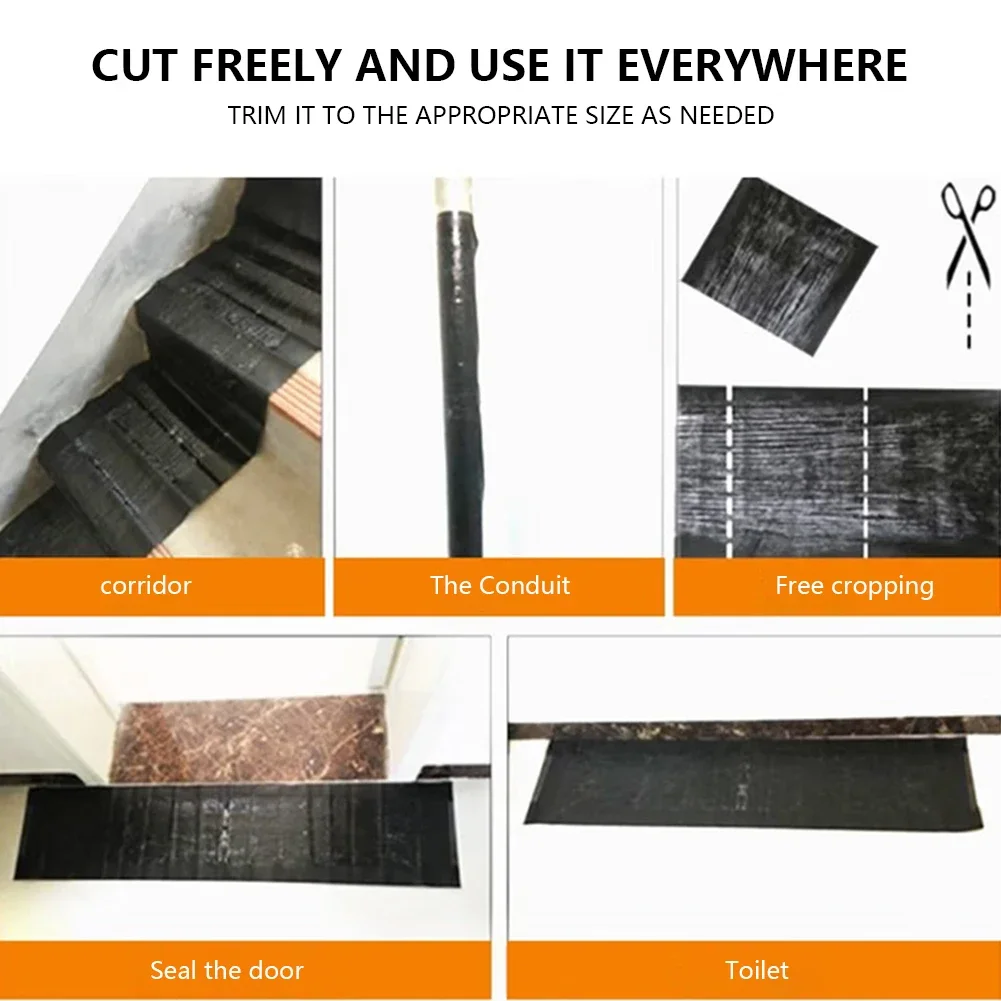 CUT FREELY AND USE IT EVERYWHERE
TRIM IT TO THE APPROPRIATE SIZE AS NEEDED

corridor

The Conduit

Free cropping

Seal the door

Toilet