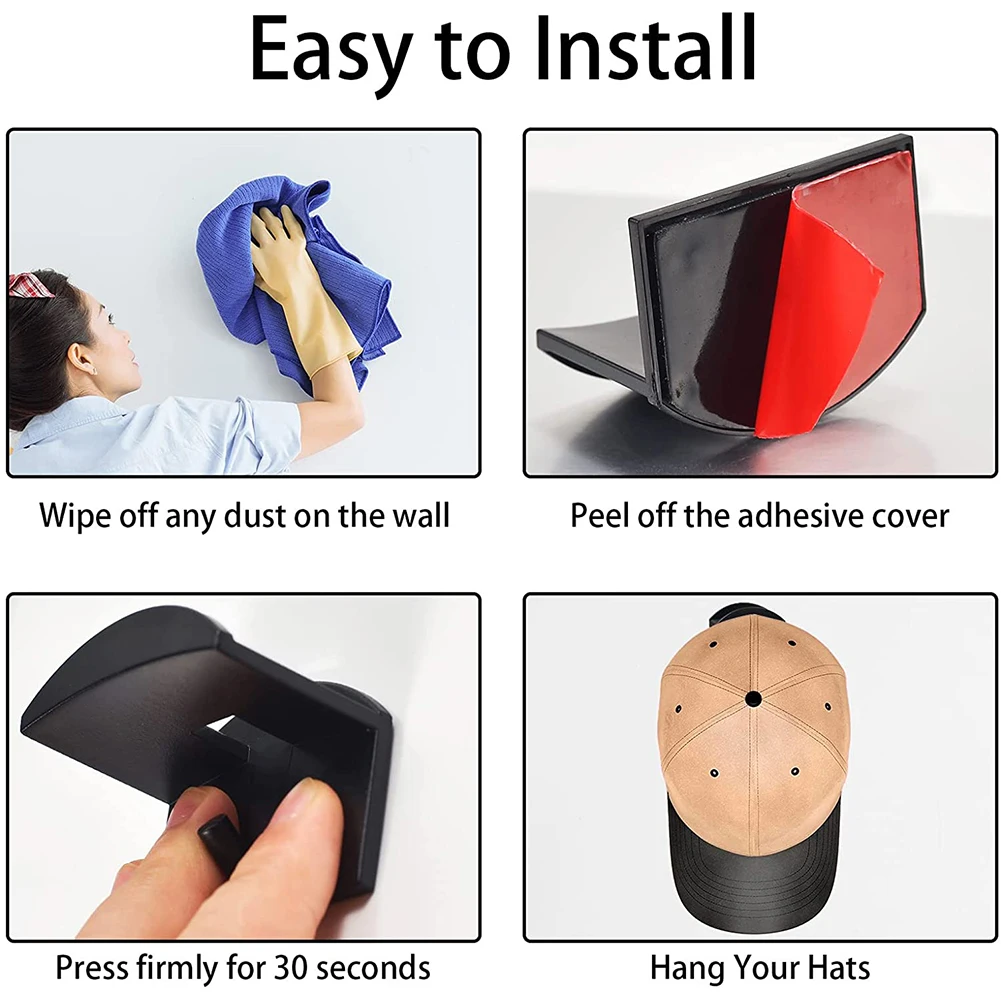 Easy to Install

Wipe off any dust on the wall

Peel off the adhesive cover

Press firmly for 30 seconds

Hang Your Hats