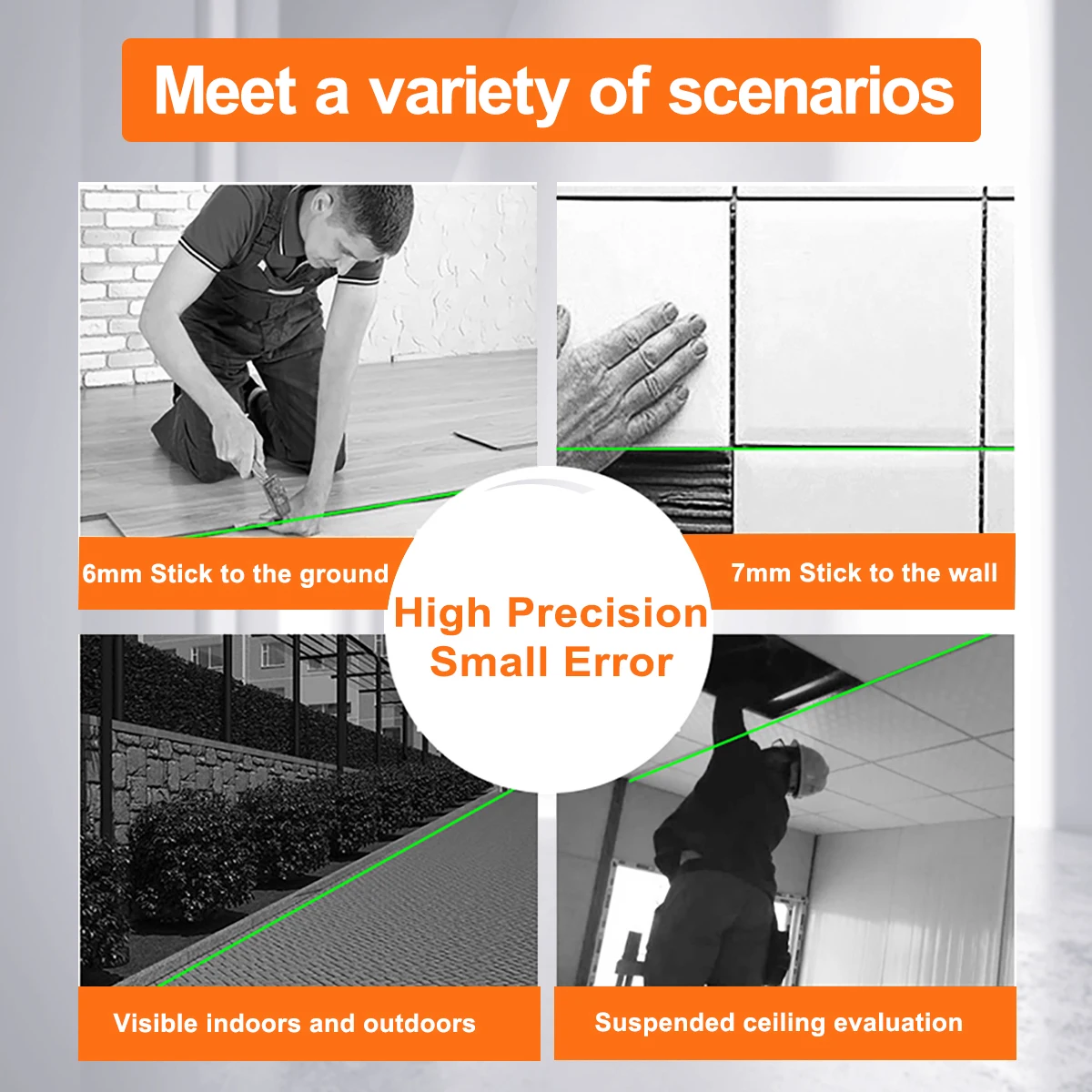 Meet a variety of scenarios

6mm Stick to the ground

7mm Stick to the wall

High Precision
Small Error

Visible indoors and outdoors

Suspended ceiling evaluation