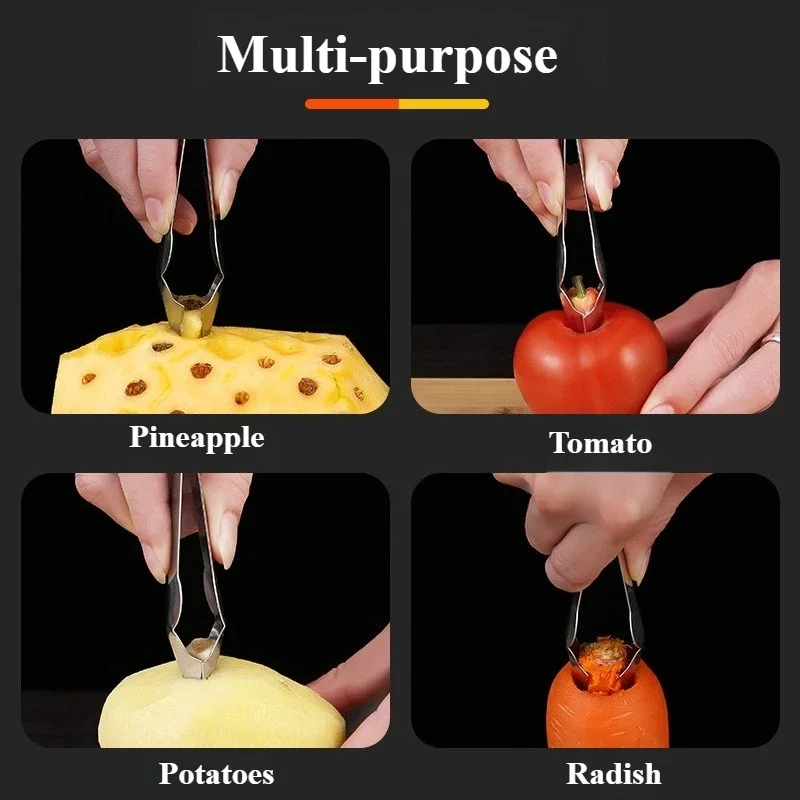 Multi-purpose

Pineapple

Tomato

Potatoes

Radish