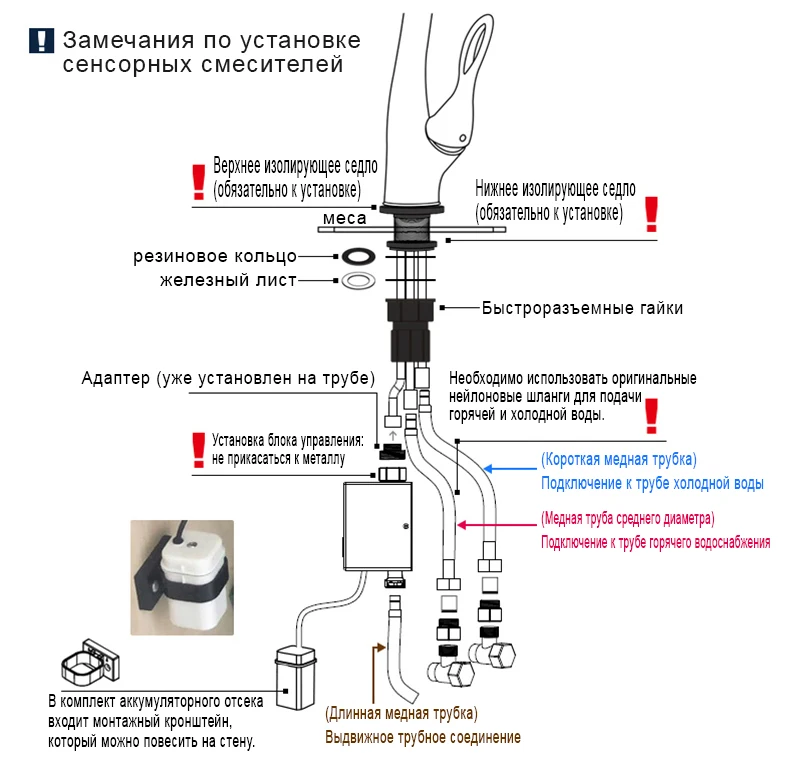 Замечания по установке сенсорных смесителей

Верхнее изолирующее седло (обязательно к установке)

Нижнее изолирующее седло (обязательно к установке)

меса

резиновое кольцо

железный лист

Быстроразъемные гайки

Адаптер (уже установлен на трубе)

Необходимо использовать оригинальные нейлоновые шланги для подачи горячей и холодной воды.

Установка блока управления: не прикасаться к металлу

(Короткая медная трубка)
Подключение к трубе холодной воды

(Медная труба среднего диаметра)
Подключение к трубе горячего водоснабжения

В комплект аккумуляторного отсека входит монтажный кронштейн, который можно повесить на стену.

(Длинная медная трубка)
Выдвижное трубное соединение