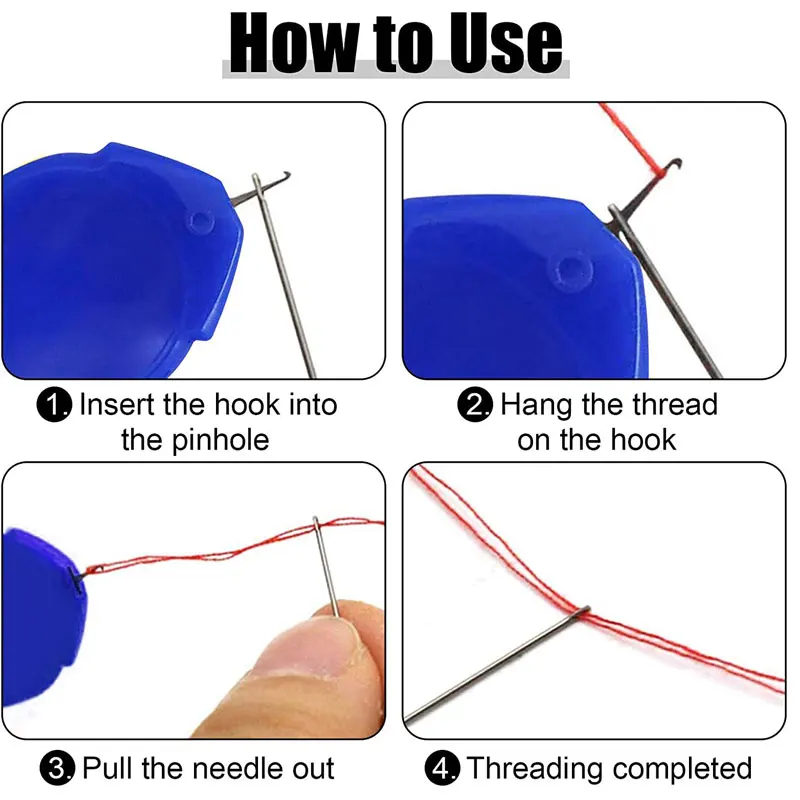 How to Use

1. Insert the hook into the pinhole

2. Hang the thread on the hook

3. Pull the needle out

4. Threading completed