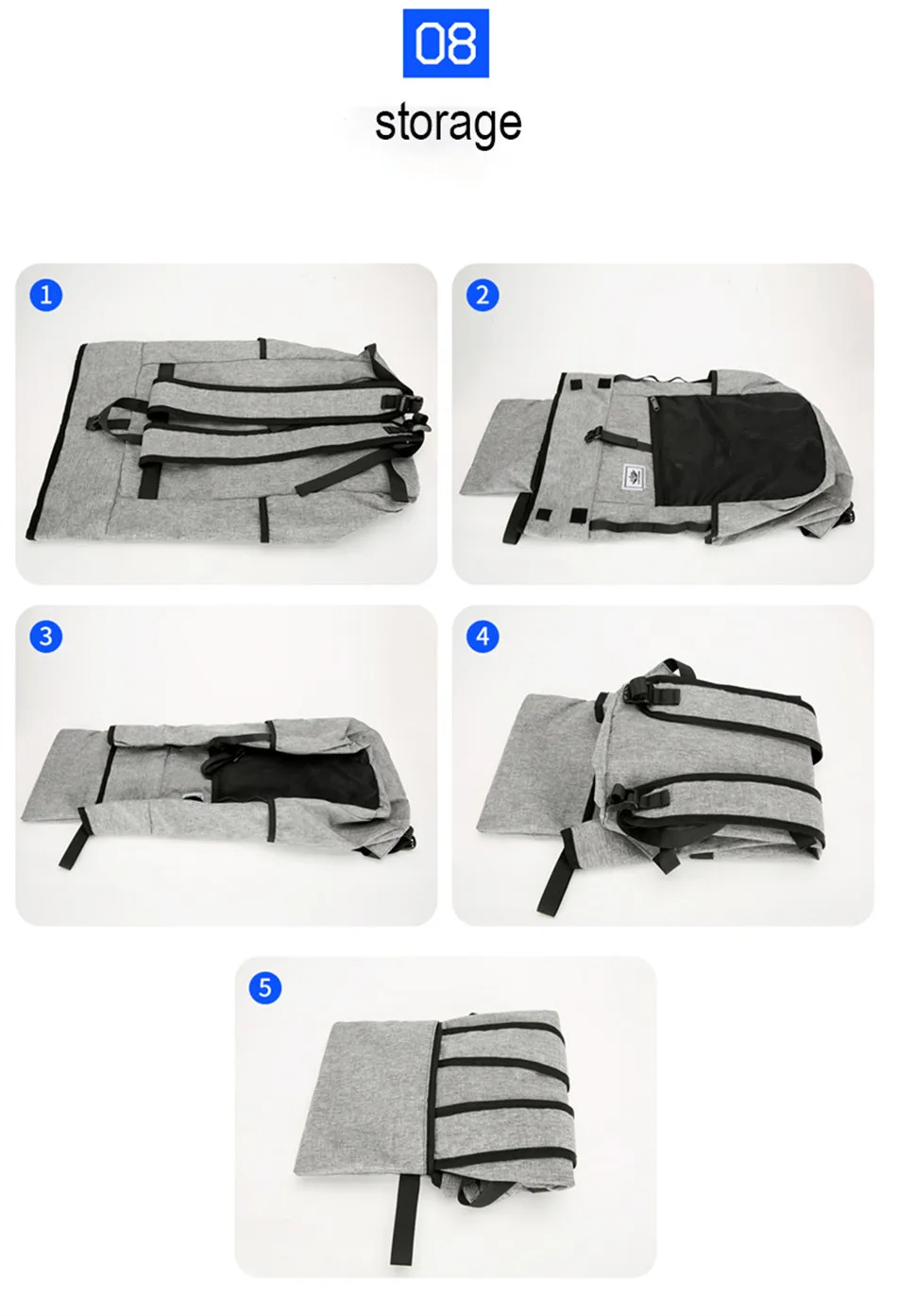 08

storage

1

2

3

4

5