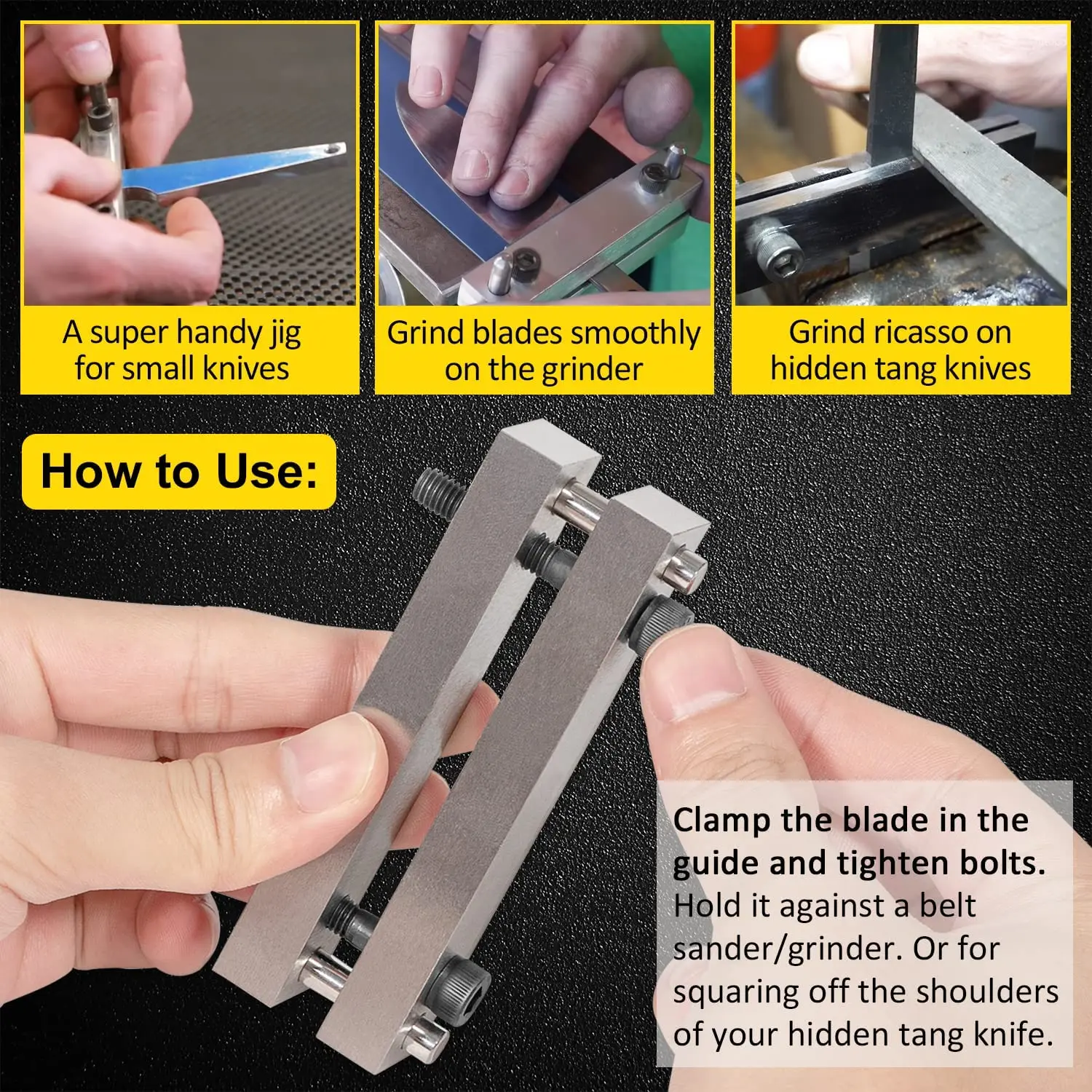 A super handy jig for small knives

Grind blades smoothly on the grinder

Grind ricasso on hidden tang knives

How to Use:

Clamp the blade in the guide and tighten bolts. Hold it against a belt sander/grinder. Or for squaring off the shoulders of your hidden tang knife.