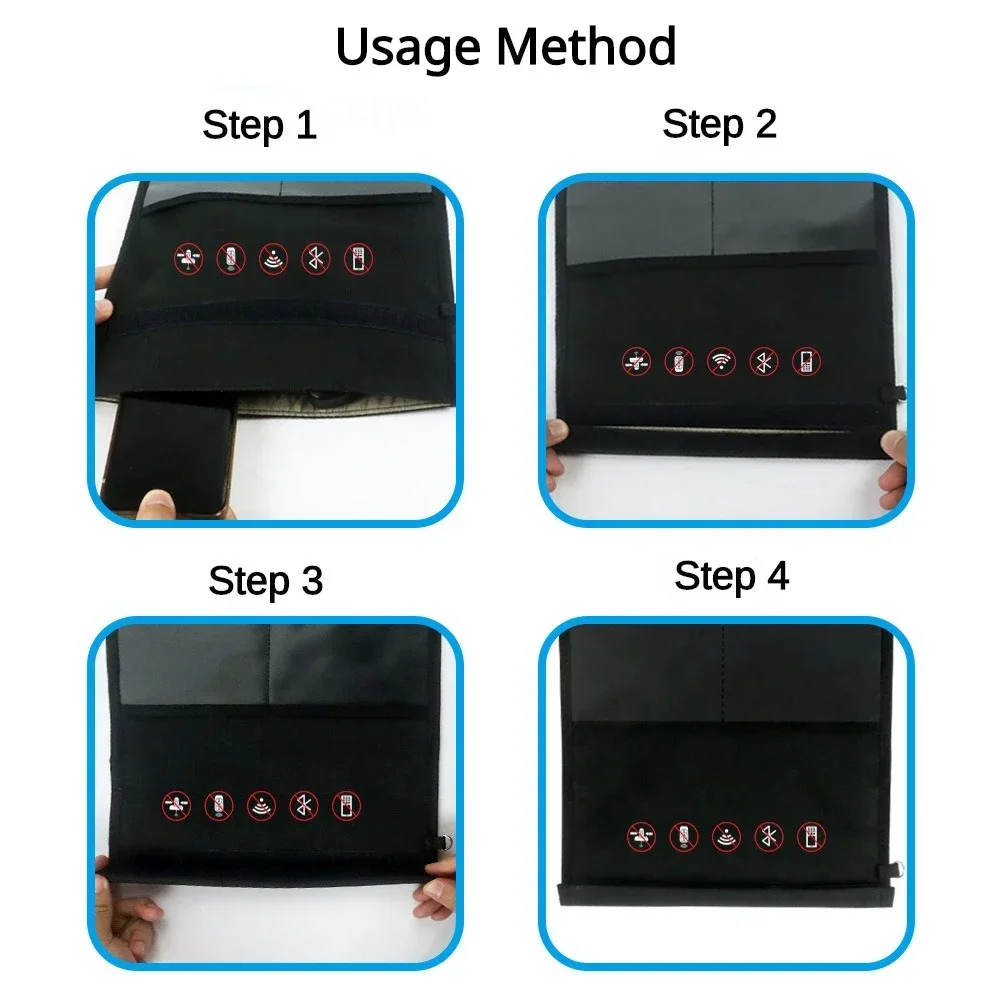 Usage Method

Step 1

Step 2

Step 3

Step 4