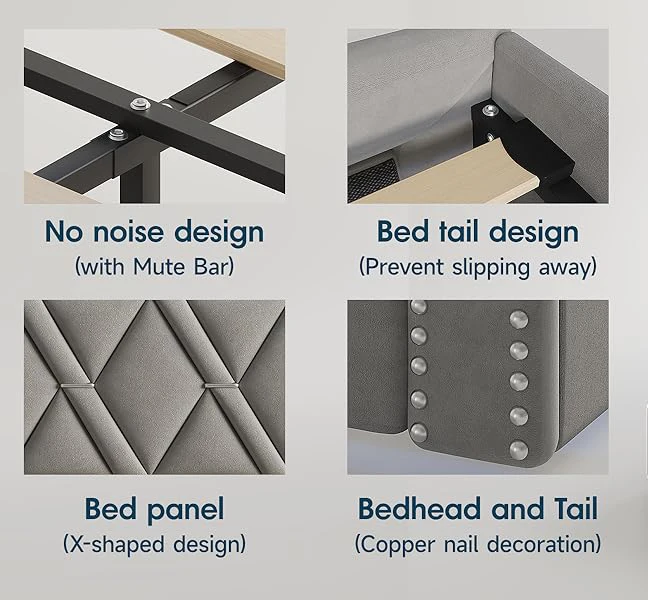 No noise design
(with Mute Bar)

Bed tail design
(Prevent slipping away)

Bed panel
(X-shaped design)

Bedhead and Tail
(Copper nail decoration)