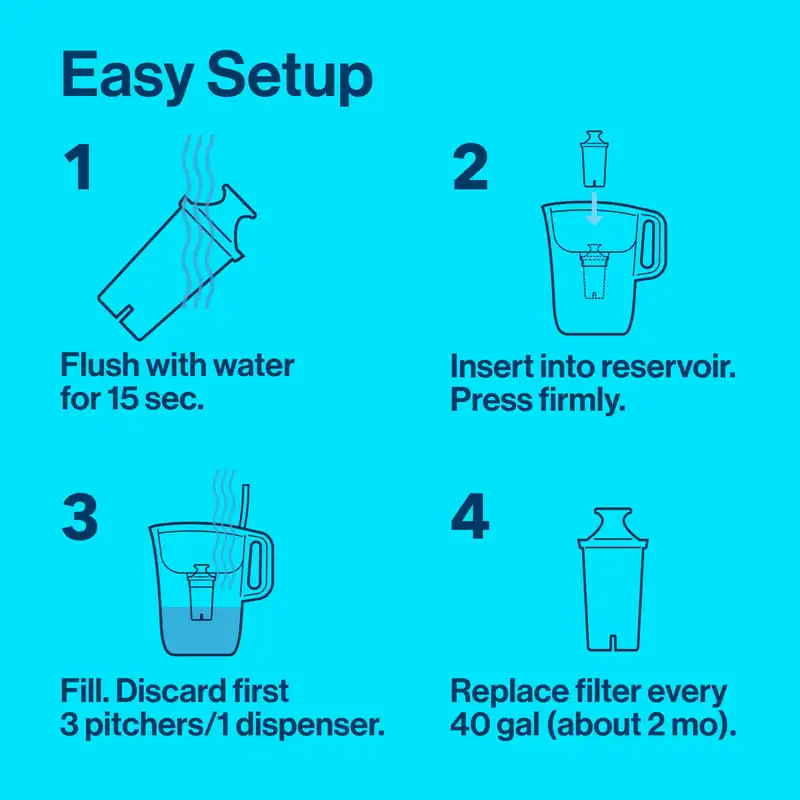 Easy Setup

1

Flush with water for 15 sec.

2

Insert into reservoir. Press firmly.

3

Fill. Discard first 3 pitchers/1 dispenser.

4

Replace filter every 40 gal (about 2 mo).