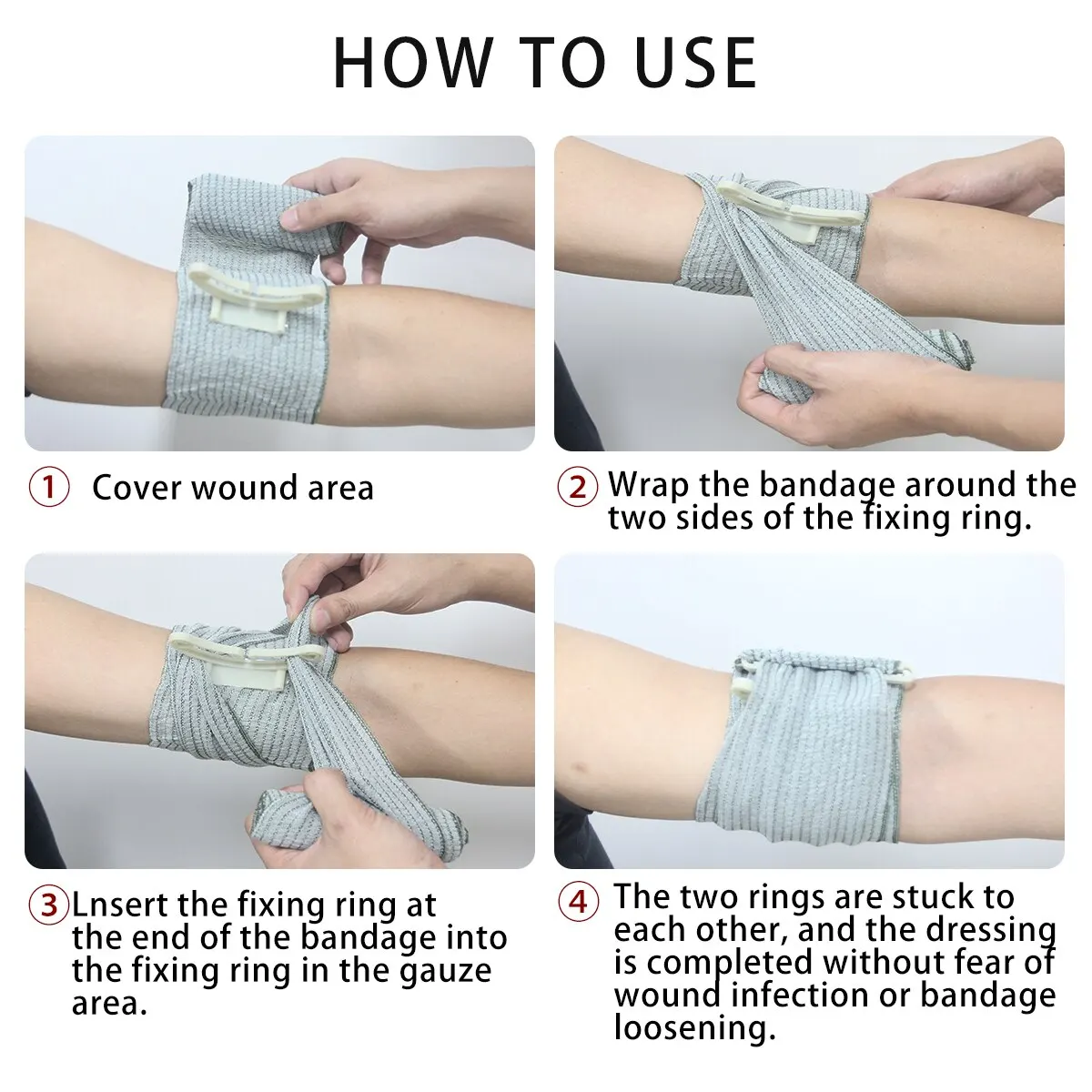 HOW TO USE

① Cover wound area

② Wrap the bandage around the two sides of the fixing ring.

③ Lnsert the fixing ring at the end of the bandage into the fixing ring in the gauze area.

④ The two rings are stuck to each other, and the dressing is completed without fear of wound infection or bandage loosening.