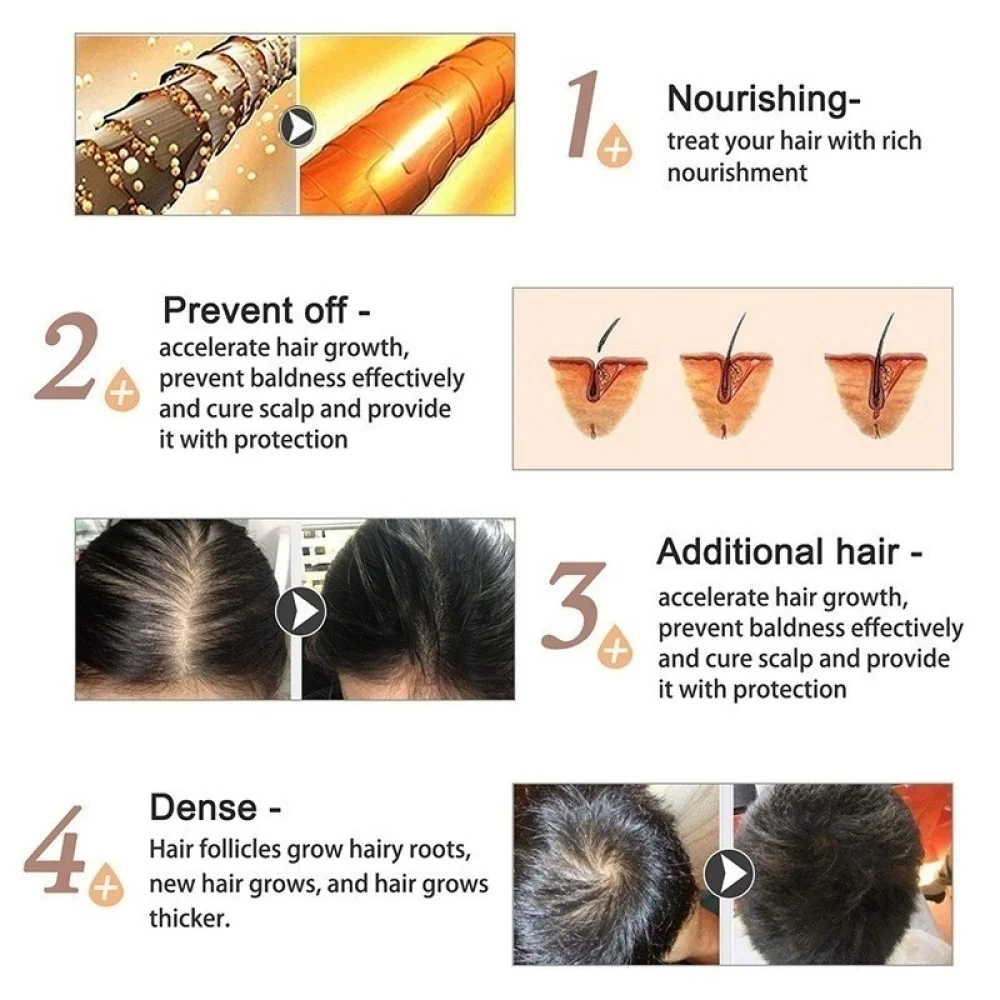 1 Nourishing-
treat your hair with rich nourishment

2 Prevent off -
accelerate hair growth, prevent baldness effectively and cure scalp and provide it with protection

3 Additional hair -
accelerate hair growth, prevent baldness effectively and cure scalp and provide it with protection

4 Dense -
Hair follicles grow hairy roots, new hair grows, and hair grows thicker.