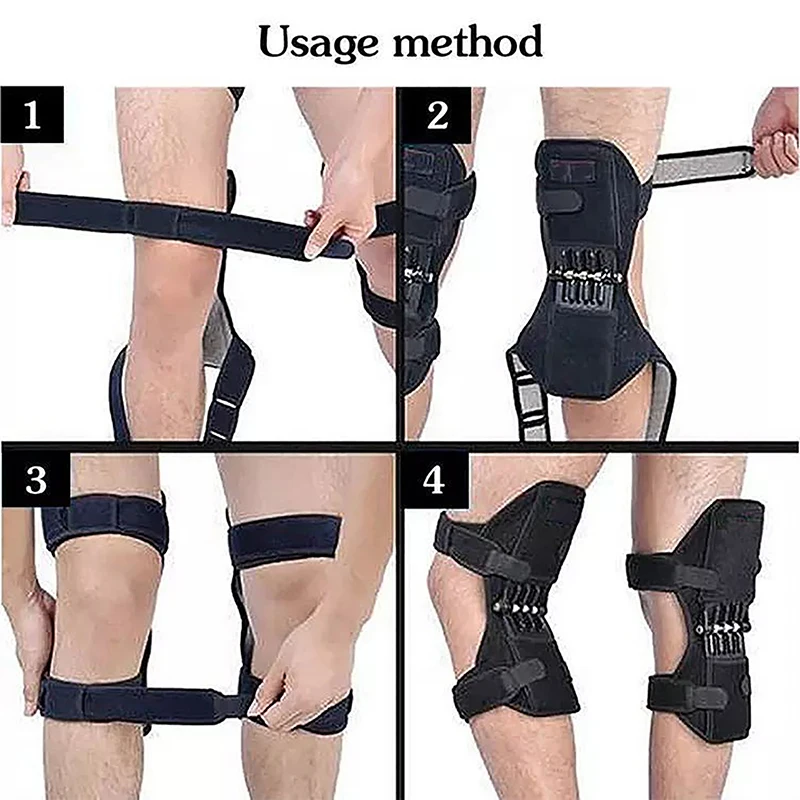 Usage method

1

2

3

4