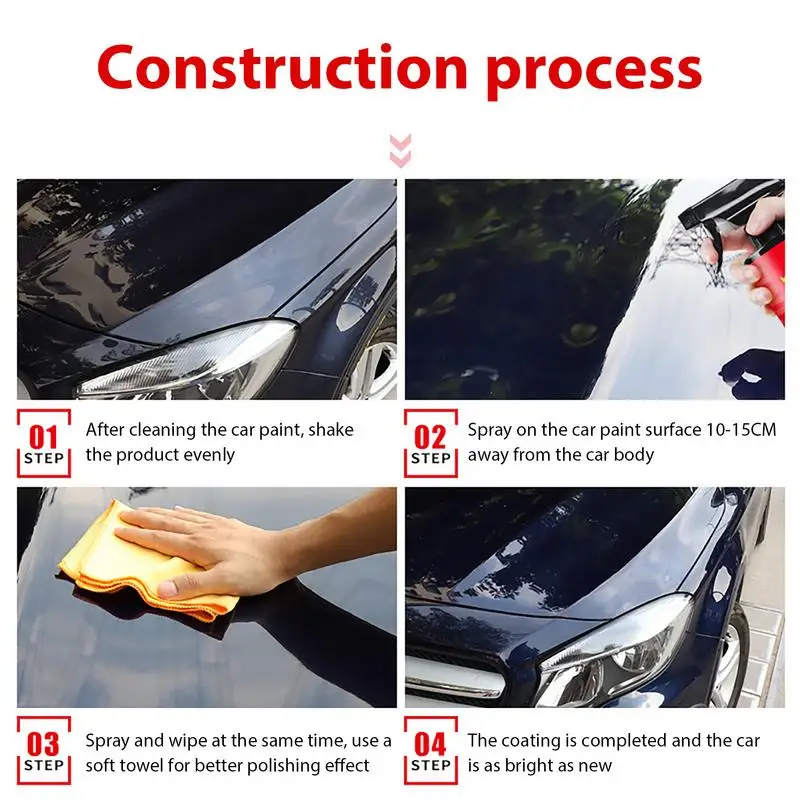 Construction process

01 STEP After cleaning the car paint, shake the product evenly

02 STEP Spray on the car paint surface 10-15CM away from the car body

03 STEP Spray and wipe at the same time, use a soft towel for better polishing effect

04 STEP The coating is completed and the car is as bright as new