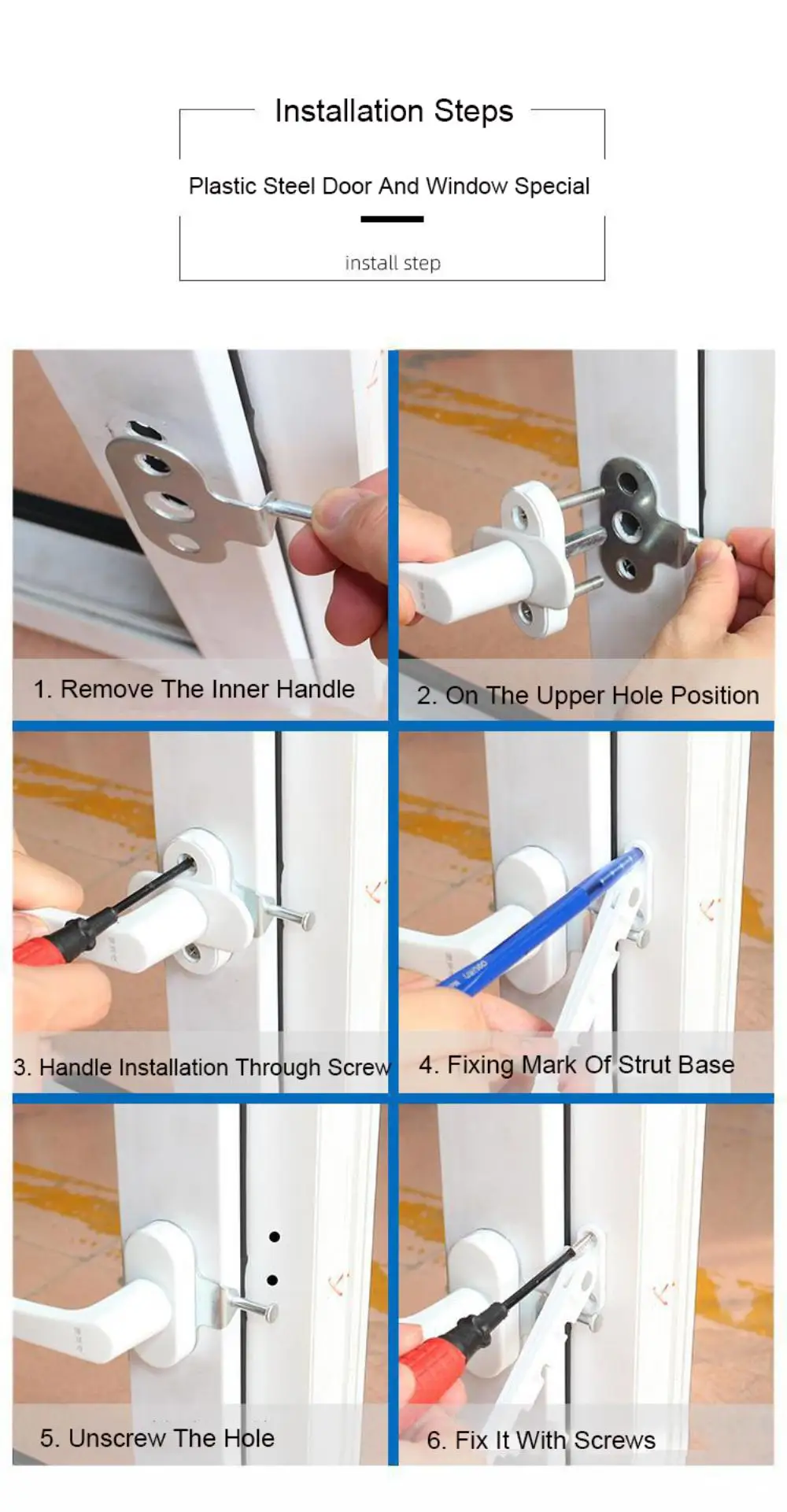 Installation Steps

Plastic Steel Door And Window Special

install step

1. Remove The Inner Handle

2. On The Upper Hole Position

3. Handle Installation Through Screw

4. Fixing Mark Of Strut Base

5. Unscrew The Hole

6. Fix It With Screws