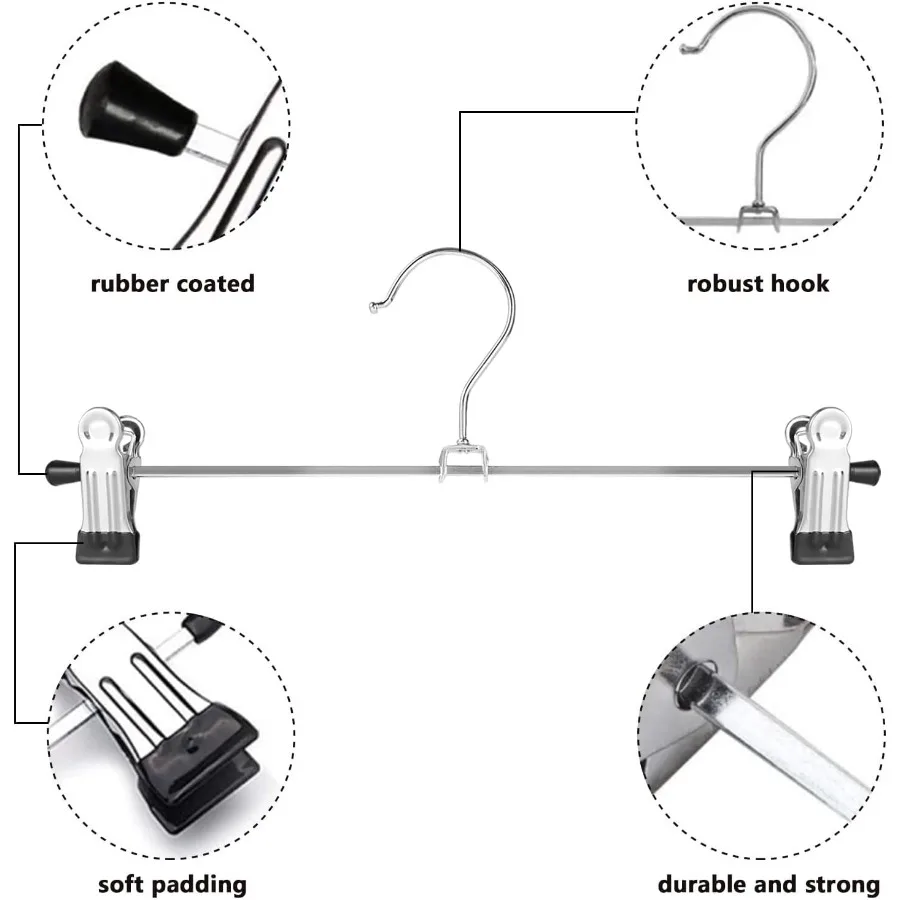 rubber coated

robust hook

soft padding

durable and strong