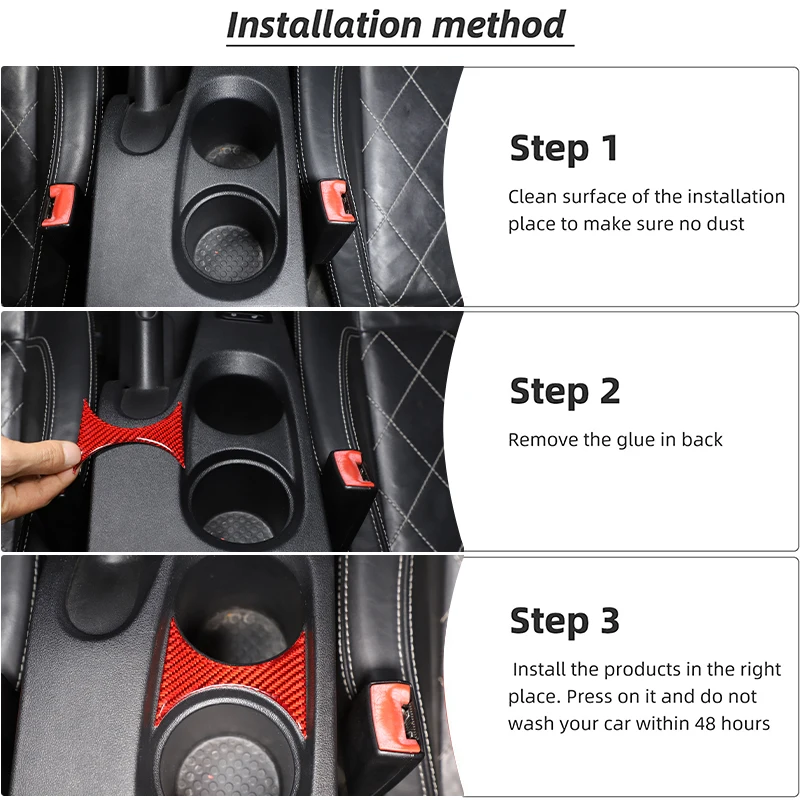 Installation method

Step 1

Clean surface of the installation place to make sure no dust

Step 2

Remove the glue in back

Step 3

Install the products in the right place. Press on it and do not wash your car within 48 hours