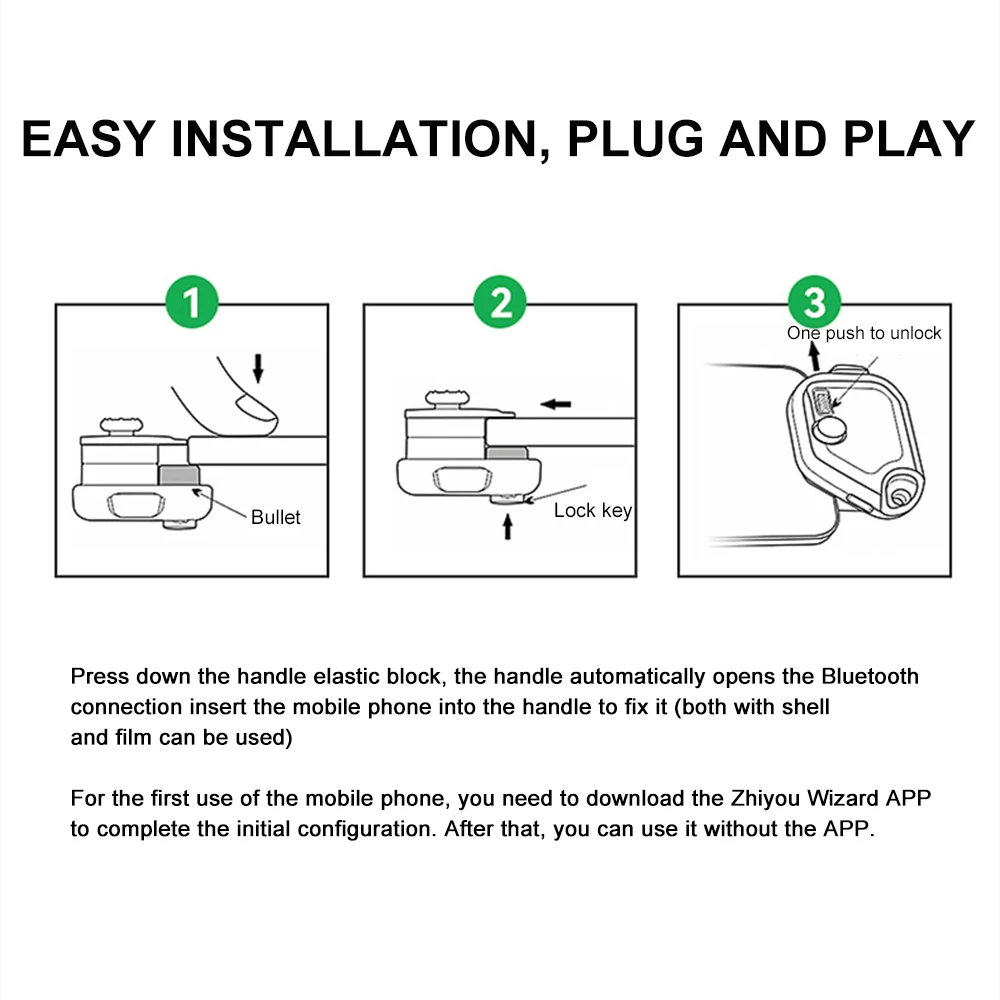 EASY INSTALLATION, PLUG AND PLAY

1

Bullet

2

Lock key

3

One push to unlock

Press down the handle elastic block, the handle automatically opens the Bluetooth connection insert the mobile phone into the handle to fix it (both with shell and film can be used)

For the first use of the mobile phone, you need to download the Zhiyou Wizard APP to complete the initial configuration. After that, you can use it without the APP.