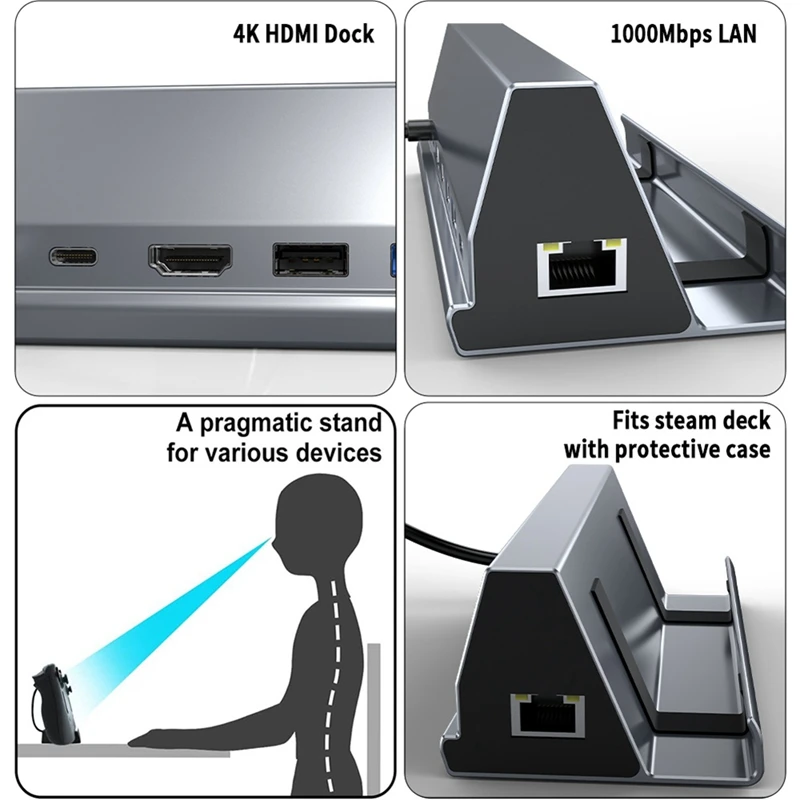 4K HDMI Dock

1000Mbps LAN

A pragmatic stand for various devices

Fits steam deck with protective case