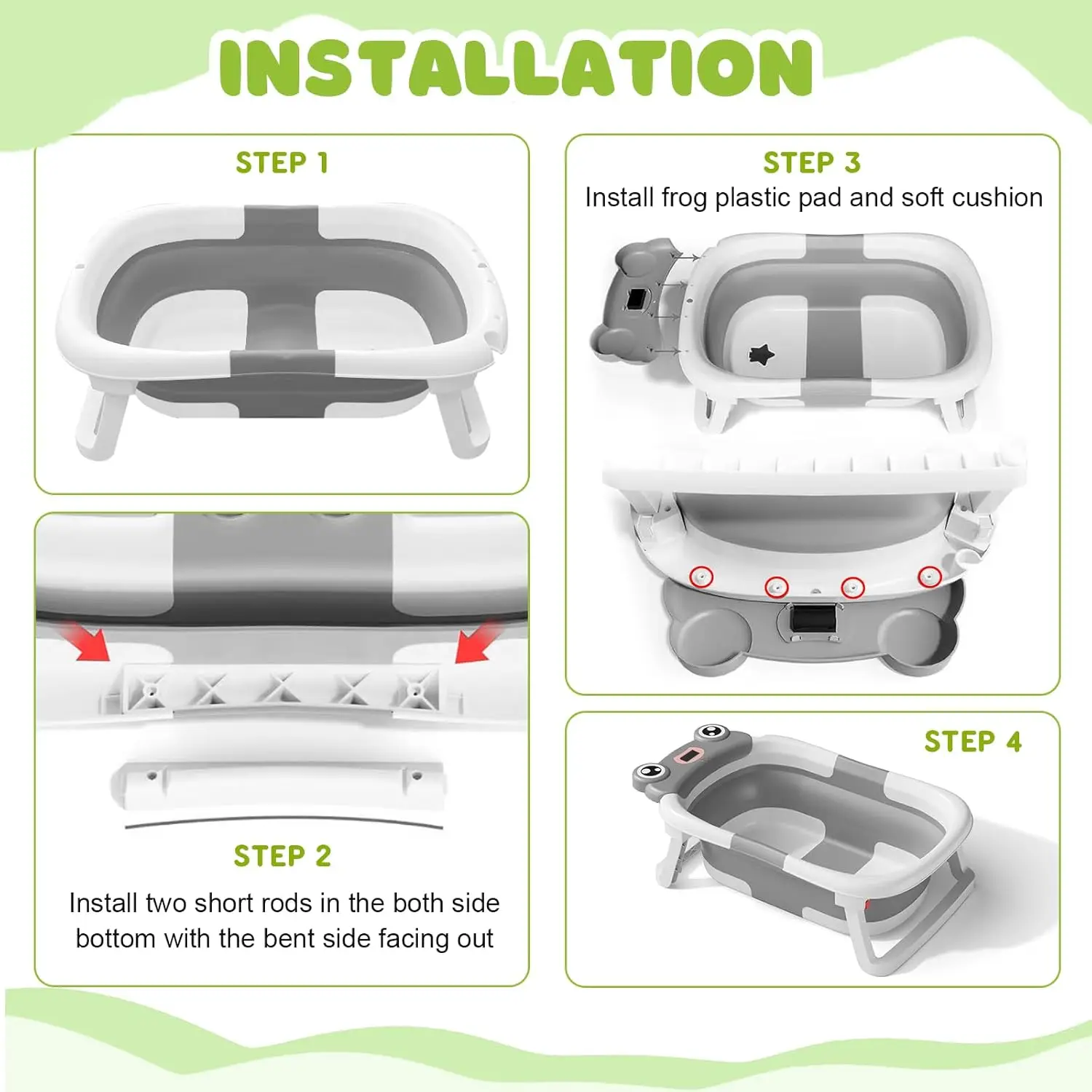 INSTALLATION

STEP 1

STEP 2

Install two short rods in the both side bottom with the bent side facing out

STEP 3

Install frog plastic pad and soft cushion

STEP 4