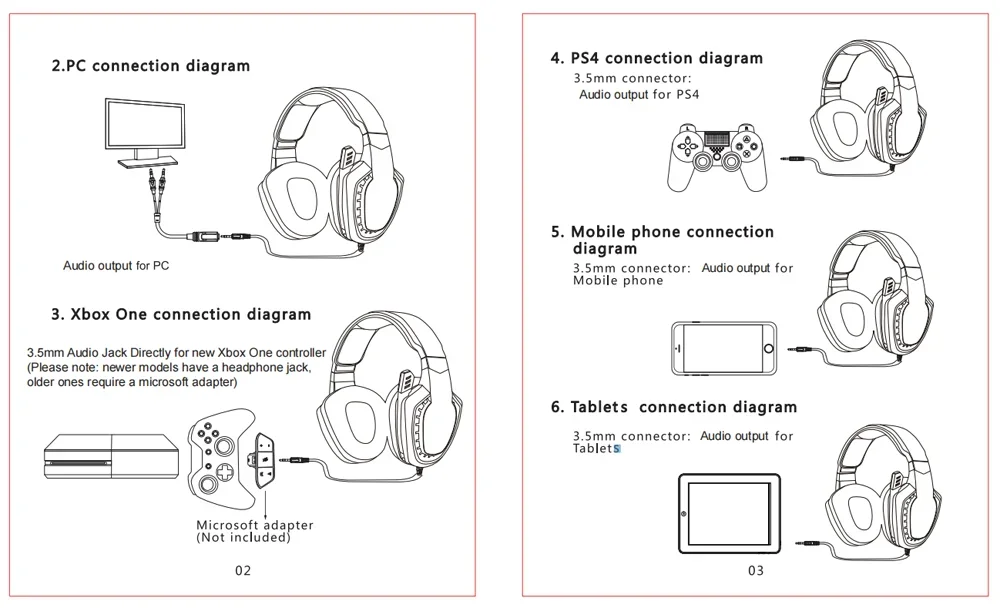 2.PC connection diagram

Audio output for PC

3. Xbox One connection diagram

3.5mm Audio Jack Directly for new Xbox One controller (Please note: newer models have a headphone jack, older ones require a microsoft adapter)

Microsoft adapter (Not included)

02

4. PS4 connection diagram

3.5mm connector: Audio output for PS4

5. Mobile phone connection diagram

3.5mm connector: Audio output for Mobile phone

6. Tablets connection diagram

3.5mm connector: Audio output for Tablets

03