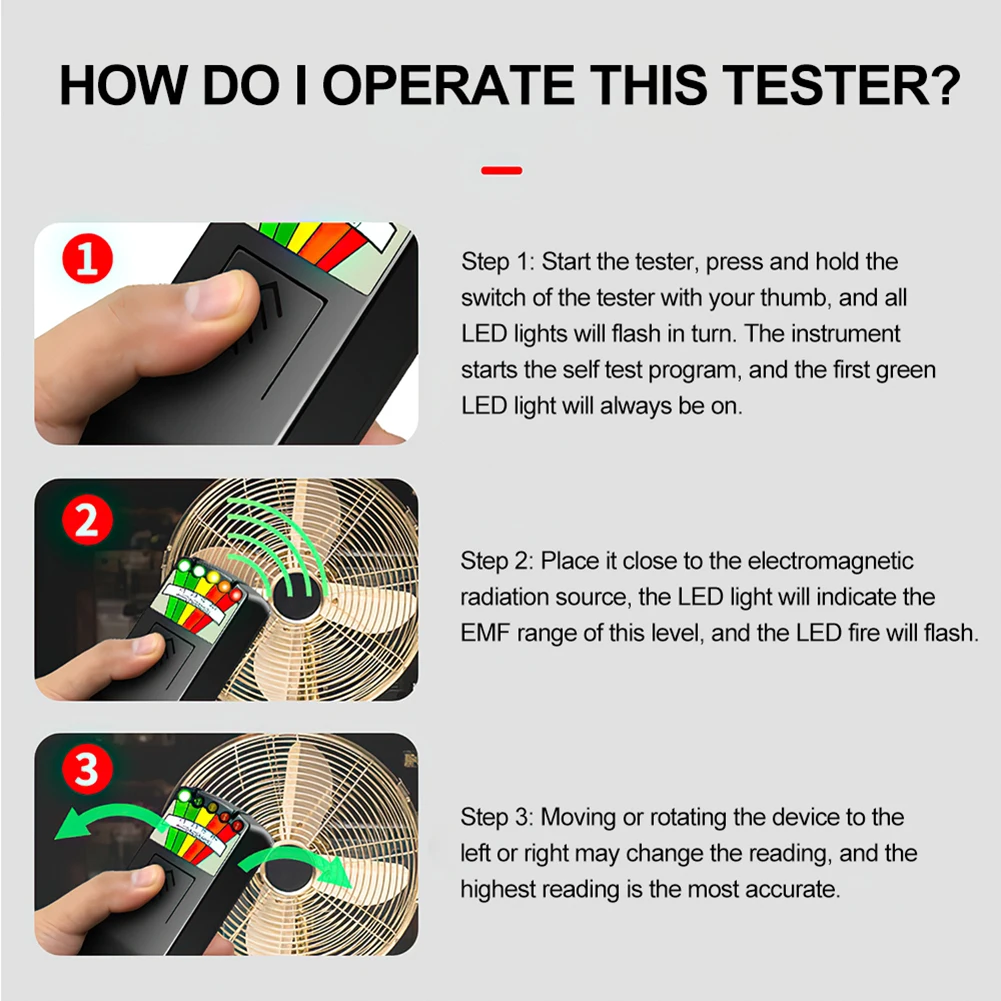 HOW DO I OPERATE THIS TESTER?

1

Step 1: Start the tester, press and hold the switch of the tester with your thumb, and all LED lights will flash in turn. The instrument starts the self test program, and the first green LED light will always be on.

2

Step 2: Place it close to the electromagnetic radiation source, the LED light will indicate the EMF range of this level, and the LED fire will flash.

3

Step 3: Moving or rotating the device to the left or right may change the reading, and the highest reading is the most accurate.