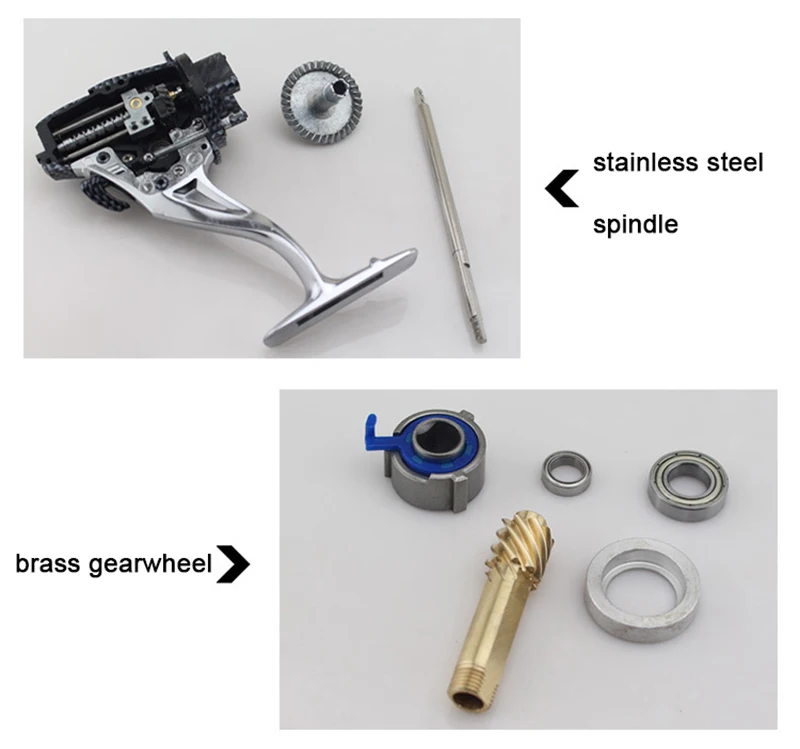 stainless steel

spindle

brass gearwheel