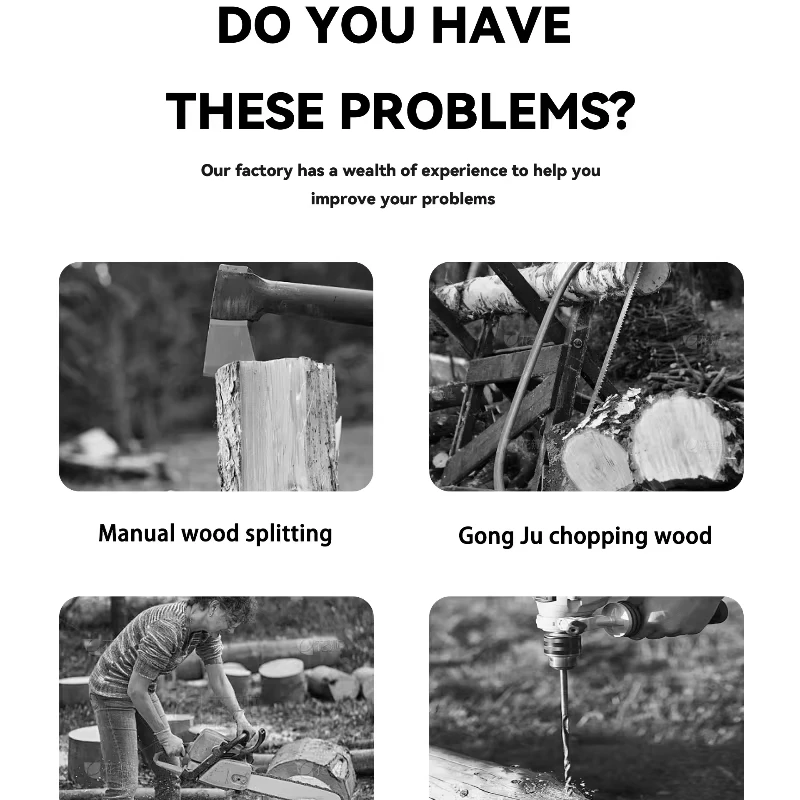 DO YOU HAVE THESE PROBLEMS?

Our factory has a wealth of experience to help you improve your problems

Manual wood splitting

Gong Ju chopping wood