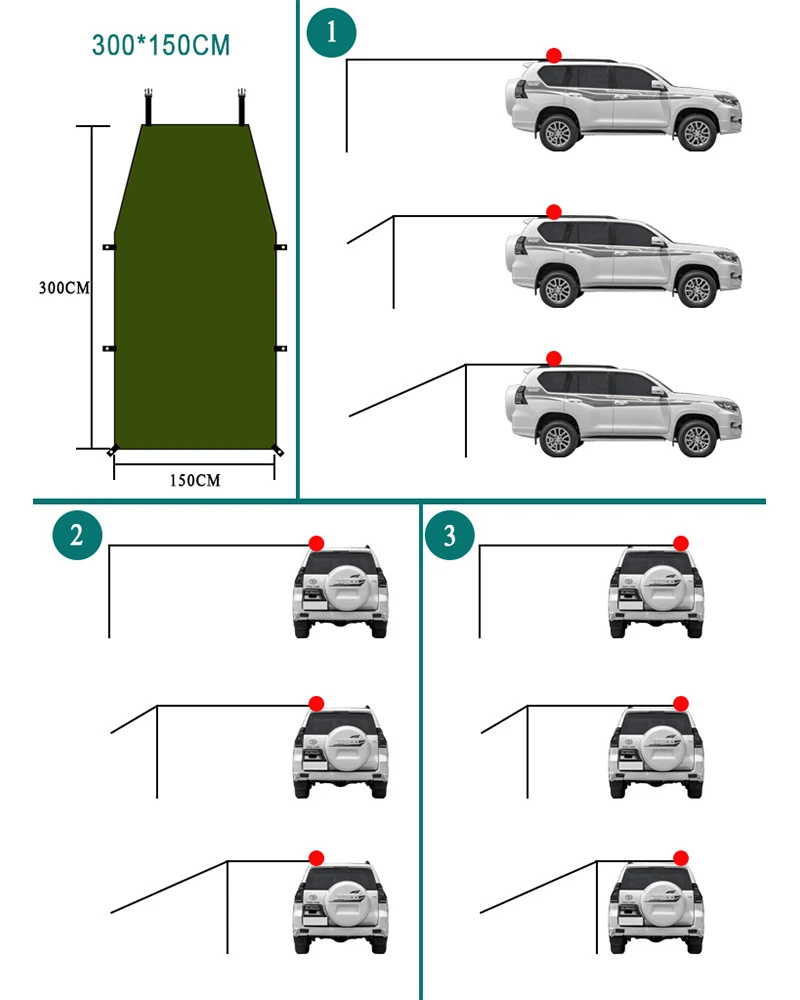 300*150CM

300CM

150CM

1

2

3