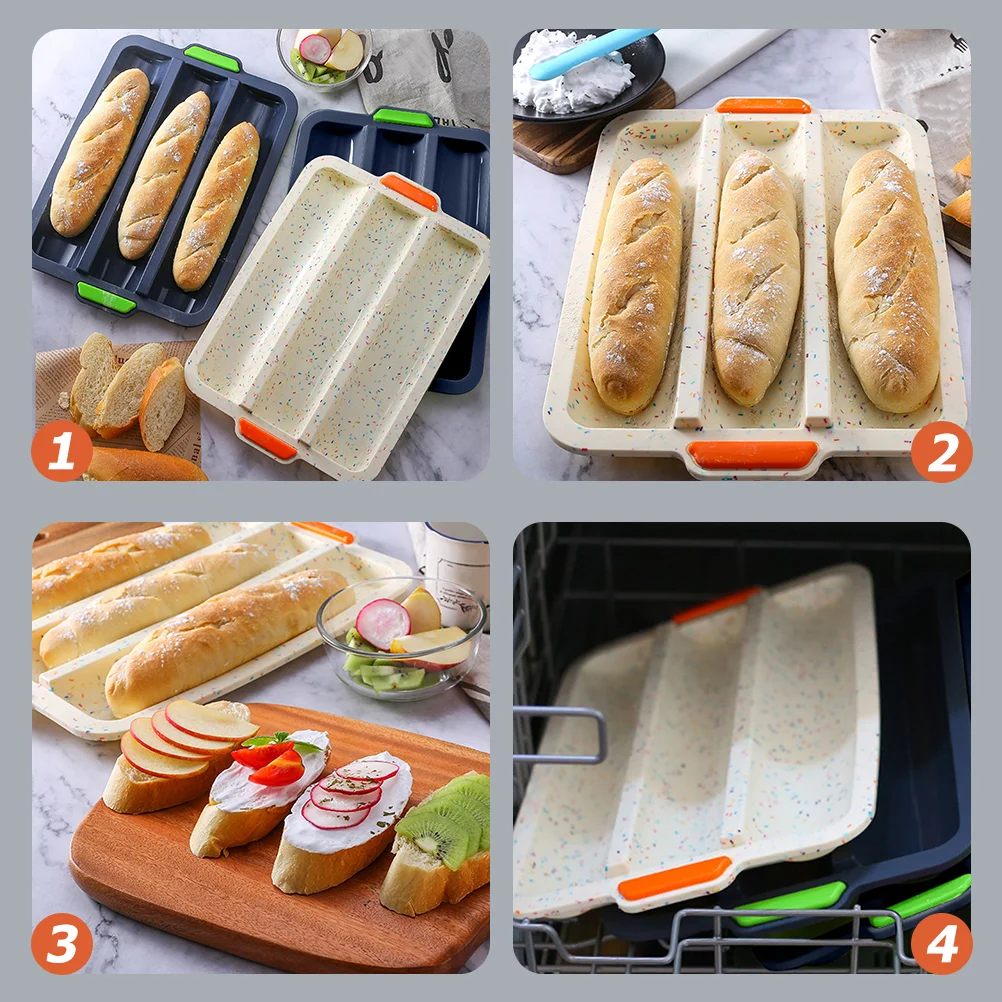 1
2
3
4