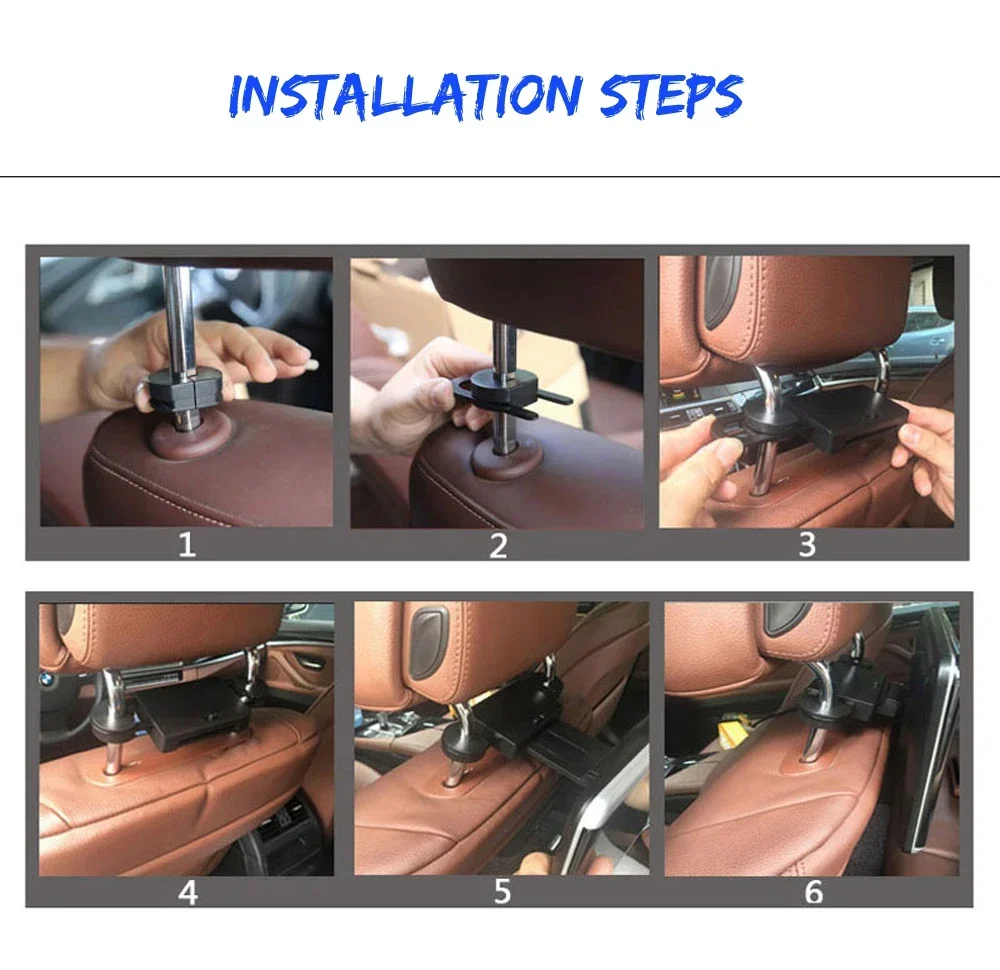 INSTALLATION STEPS

1

2

3

4

5

6