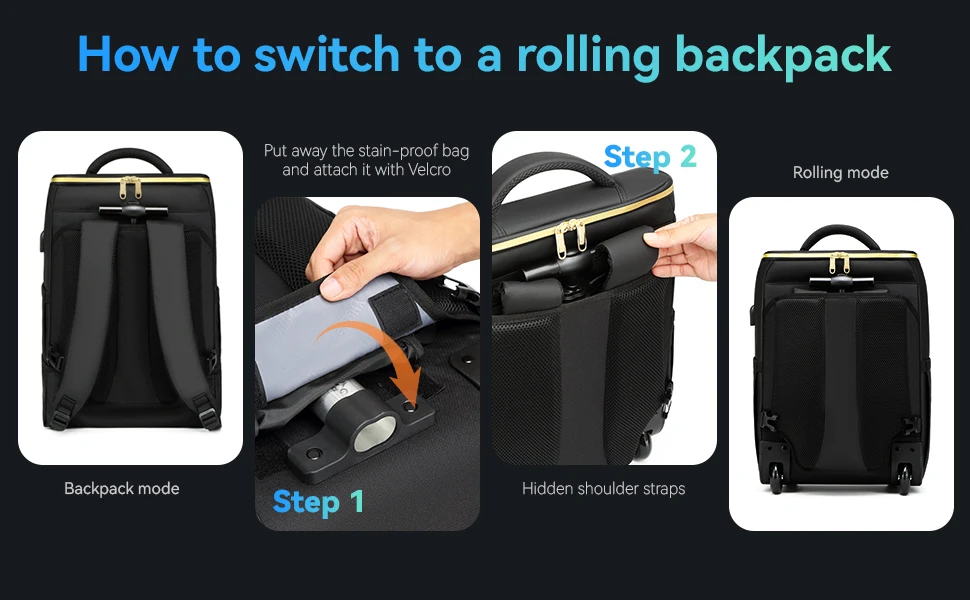 How to switch to a rolling backpack

Backpack mode

Put away the stain-proof bag and attach it with Velcro

Step 1

Step 2

Hidden shoulder straps

Rolling mode