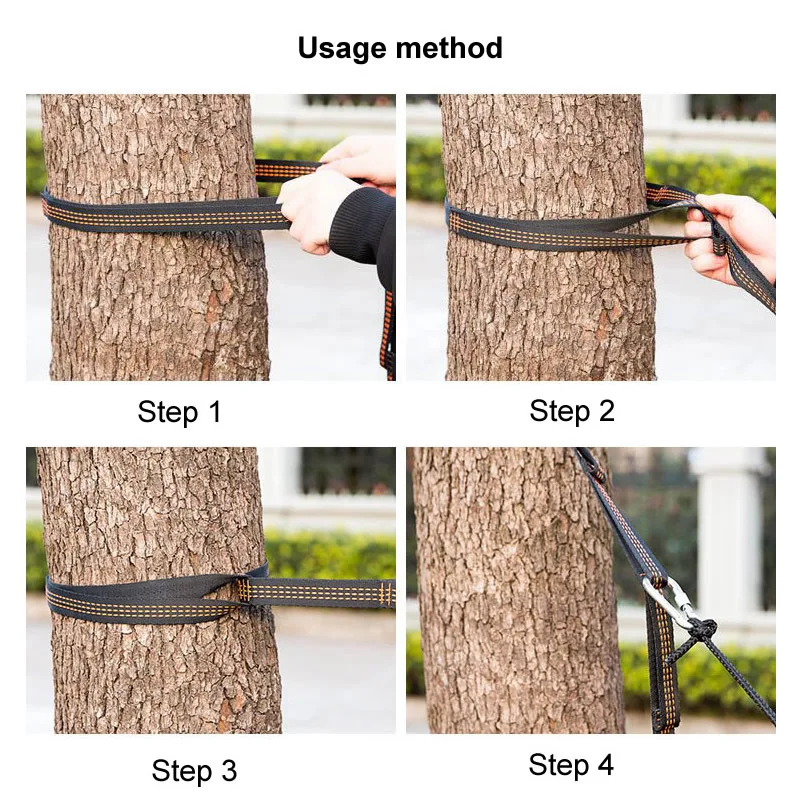 Usage method

Step 1

Step 2

Step 3

Step 4