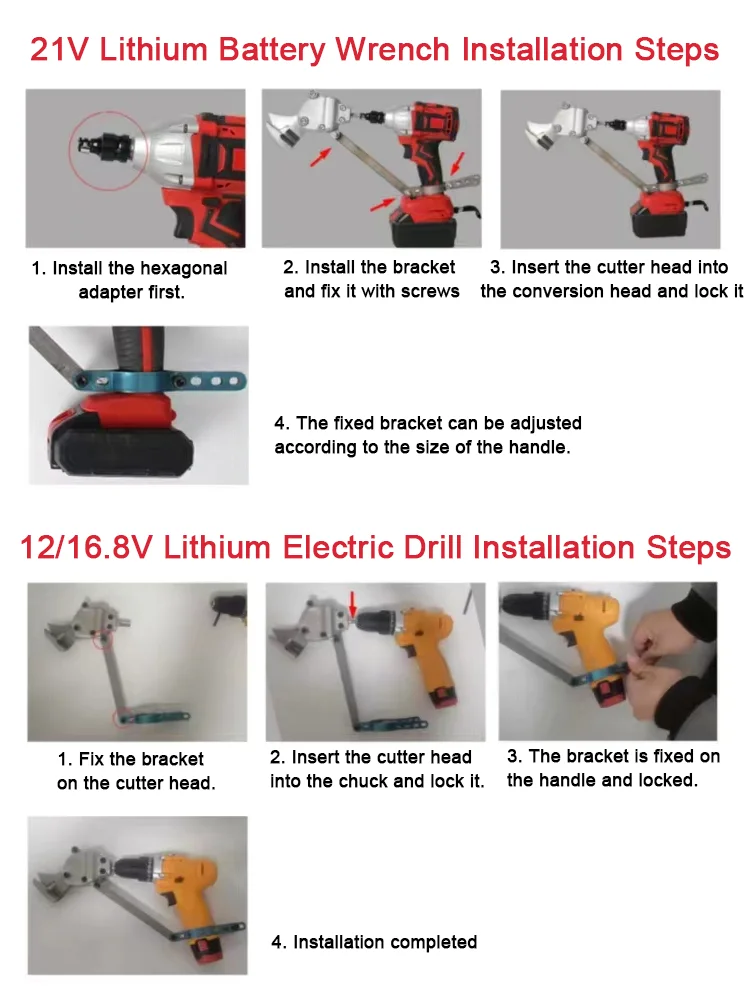 21V Lithium Battery Wrench Installation Steps

1. Install the hexagonal adapter first.

2. Install the bracket and fix it with screws

3. Insert the cutter head into the conversion head and lock it

4. The fixed bracket can be adjusted according to the size of the handle.

12/16.8V Lithium Electric Drill Installation Steps

1. Fix the bracket on the cutter head.

2. Insert the cutter head into the chuck and lock it.

3. The bracket is fixed on the handle and locked.

4. Installation completed