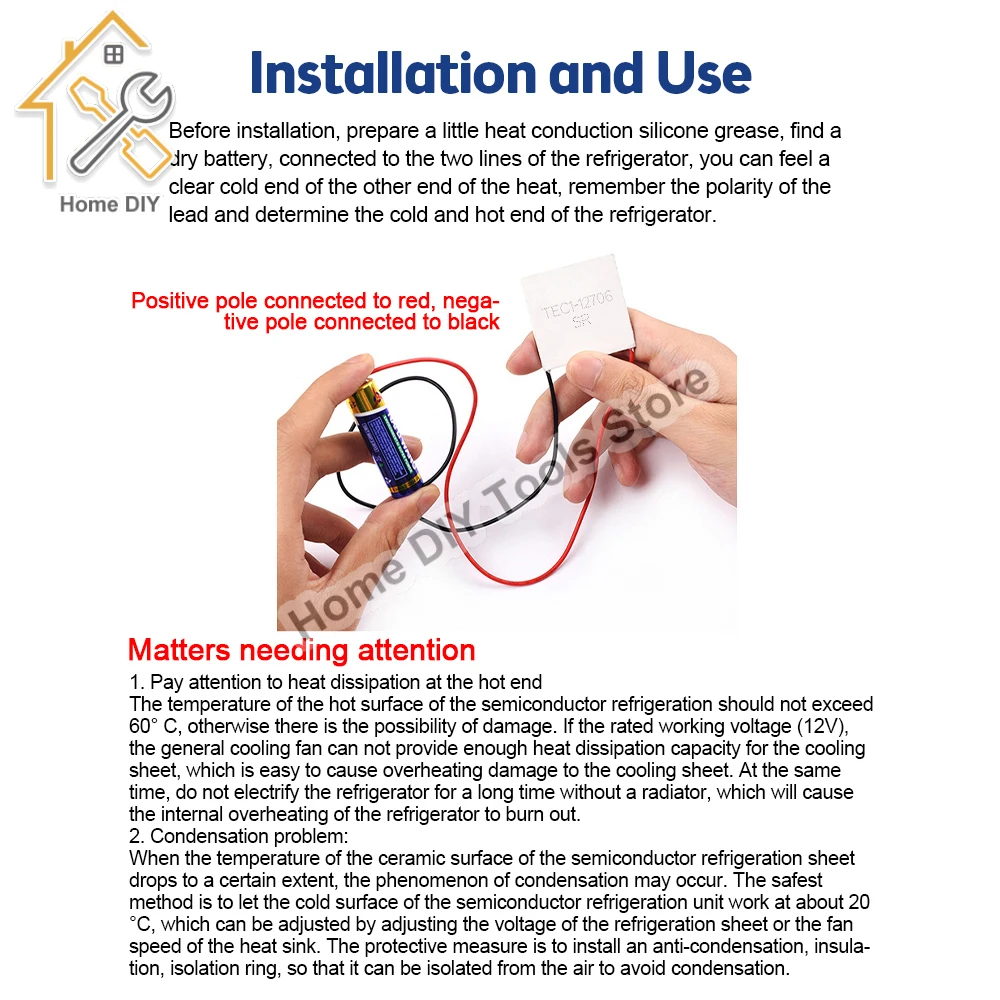 Home DIY

Installation and Use

Before installation, prepare a little heat conduction silicone grease, find a dry battery, connected to the two lines of the refrigerator, you can feel a clear cold end of the other end of the heat, remember the polarity of the lead and determine the cold and hot end of the refrigerator.

Positive pole connected to red, negative pole connected to black

TEC1-12706 SR

Home DIY Tools Store

Matters needing attention

1. Pay attention to heat dissipation at the hot end
The temperature of the hot surface of the semiconductor refrigeration should not exceed 60° C, otherwise there is the possibility of damage. If the rated working voltage (12V), the general cooling fan can not provide enough heat dissipation capacity for the cooling sheet, which is easy to cause overheating damage to the cooling sheet. At the same time, do not electrify the refrigerator for a long time without a radiator, which will cause the internal overheating of the refrigerator to burn out.
2. Condensation problem:
When the temperature of the ceramic surface of the semiconductor refrigeration sheet drops to a certain extent, the phenomenon of condensation may occur. The safest method is to let the cold surface of the semiconductor refrigeration unit work at about 20 °C, which can be adjusted by adjusting the voltage of the refrigeration sheet or the fan speed of the heat sink. The protective measure is to install an anti-condensation, insulation, isolation ring, so that it can be isolated from the air to avoid condensation.