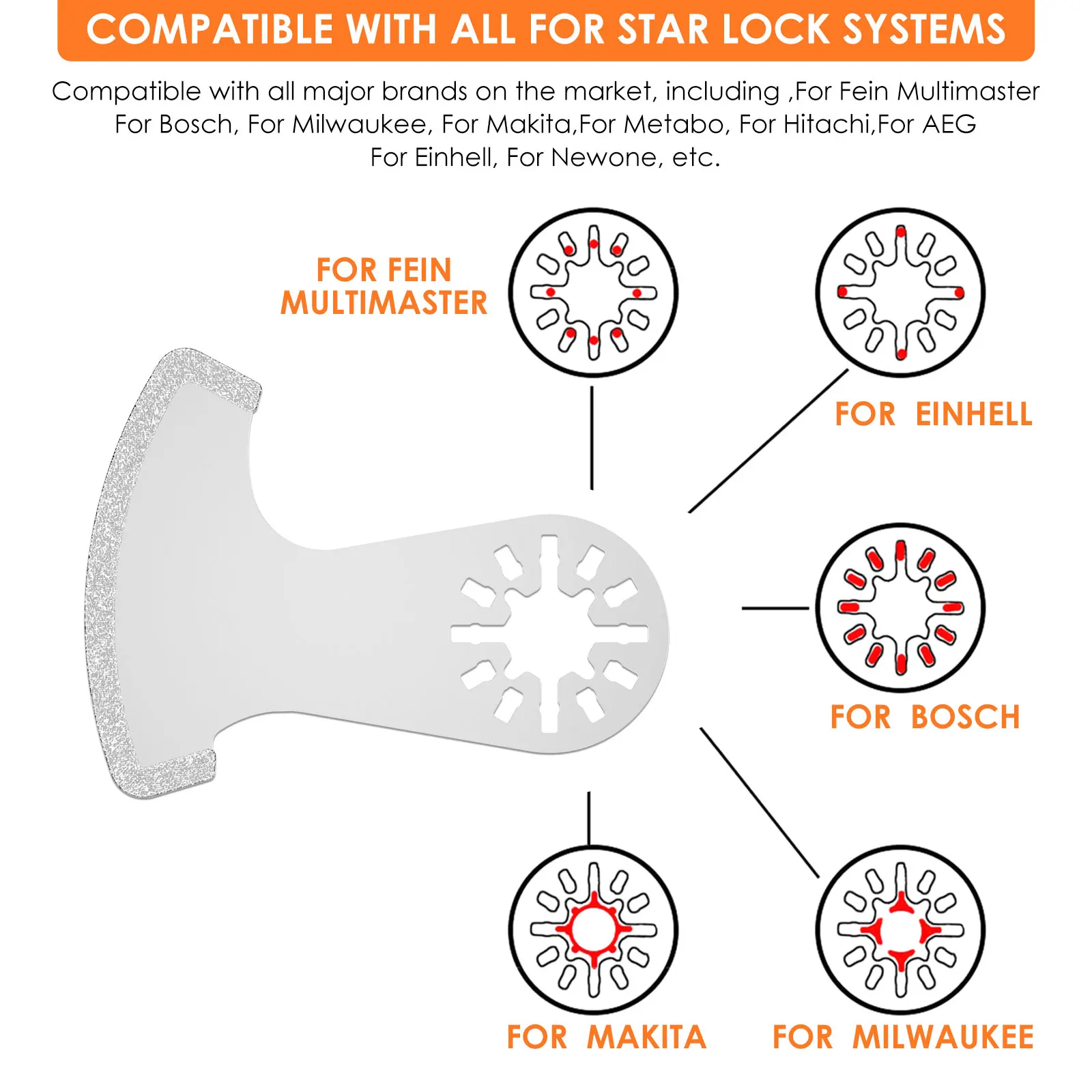 COMPATIBLE WITH ALL FOR STAR LOCK SYSTEMS

Compatible with all major brands on the market, including ,For Fein Multimaster For Bosch, For Milwaukee, For Makita,For Metabo, For Hitachi,For AEG For Einhell, For Newone, etc.

FOR FEIN MULTIMASTER

FOR EINHELL

FOR BOSCH

FOR MAKITA

FOR MILWAUKEE