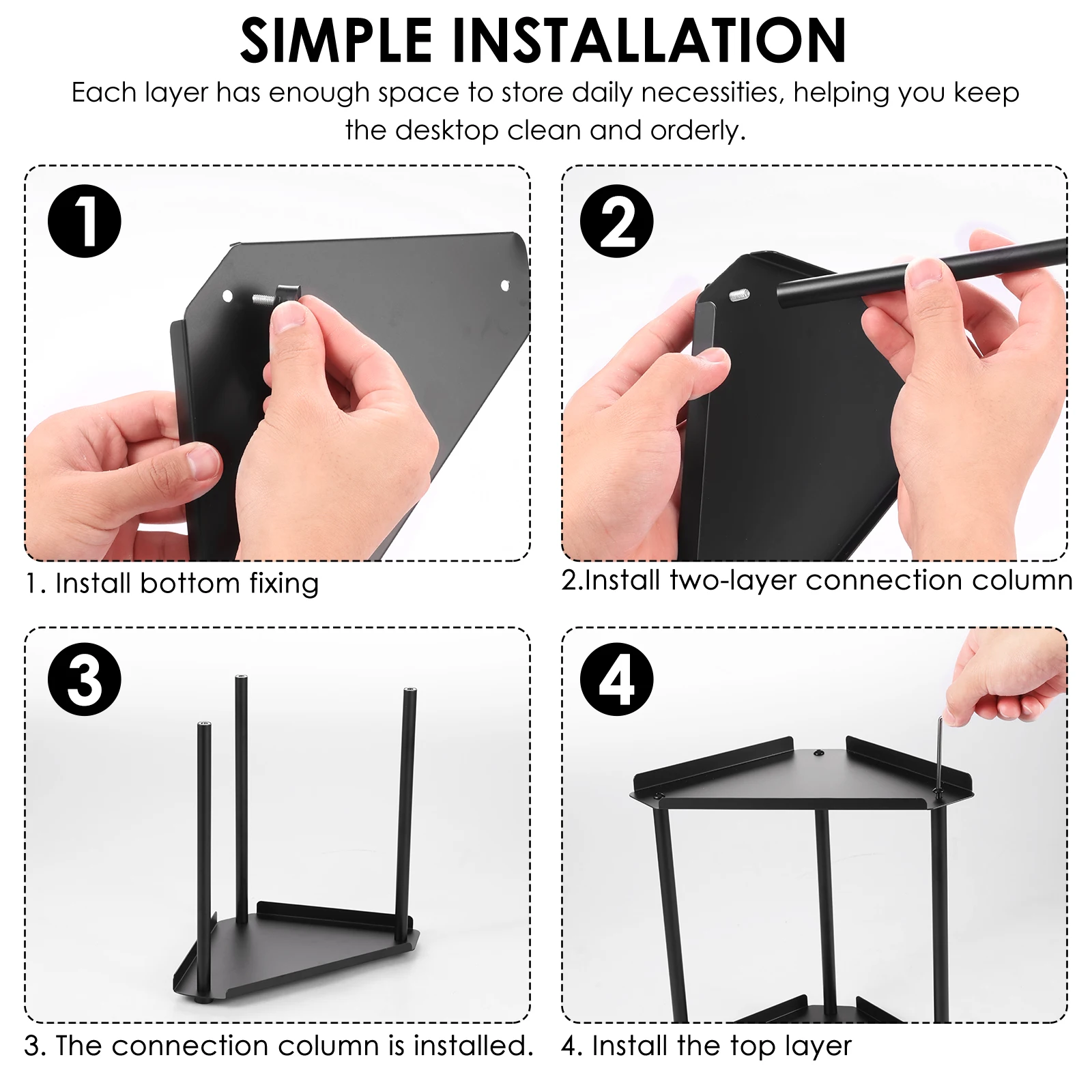 SIMPLE INSTALLATION

Each layer has enough space to store daily necessities, helping you keep the desktop clean and orderly.

1

1. Install bottom fixing

2

2.Install two-layer connection column

3

3. The connection column is installed.

4

4. Install the top layer