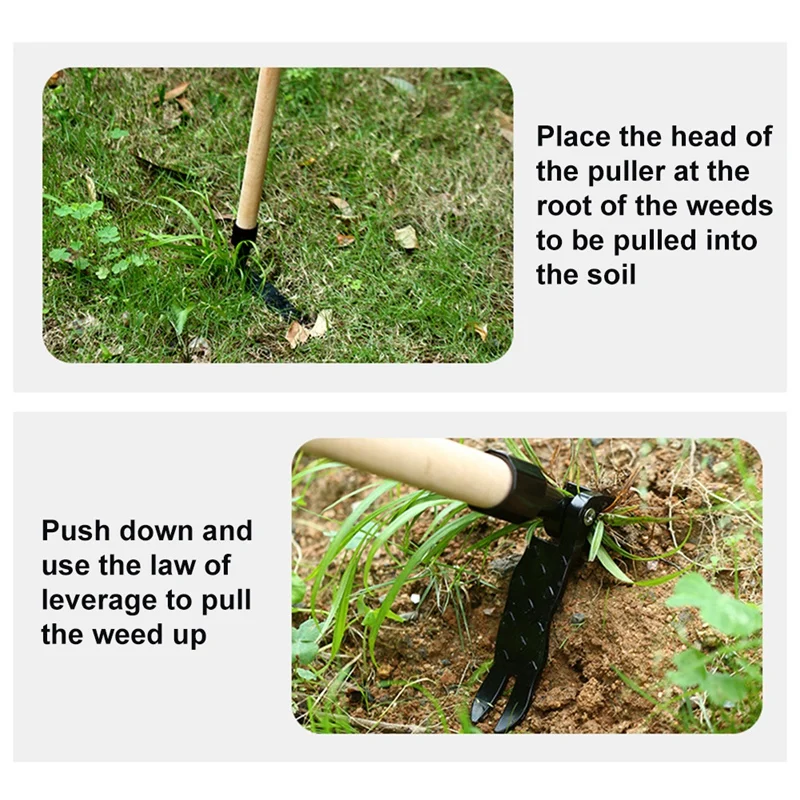 Place the head of the puller at the root of the weeds to be pulled into the soil

Push down and use the law of leverage to pull the weed up