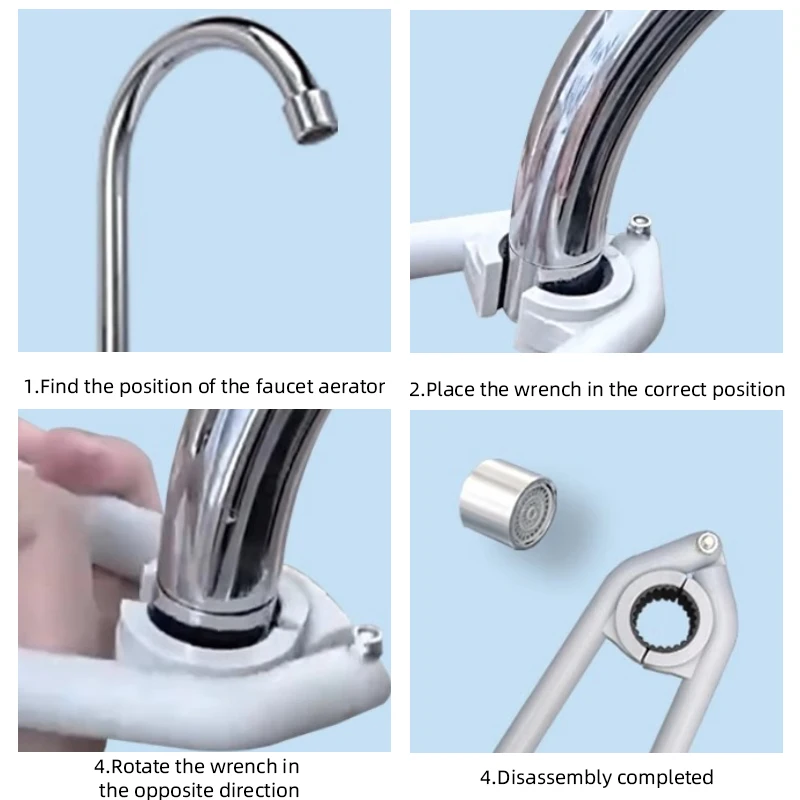 1.Find the position of the faucet aerator

2.Place the wrench in the correct position

4.Rotate the wrench in the opposite direction

4.Disassembly completed