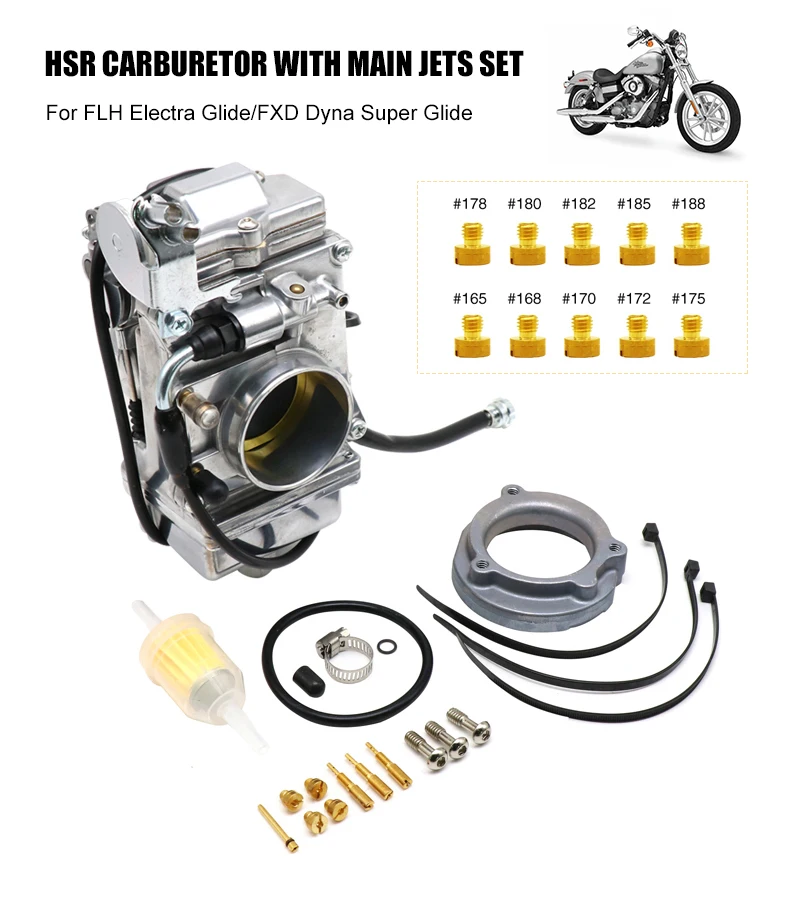 HSR CARBURETOR WITH MAIN JETS SET

For FLH Electra Glide/FXD Dyna Super Glide

#178 #180 #182 #185 #188

#165 #168 #170 #172 #175